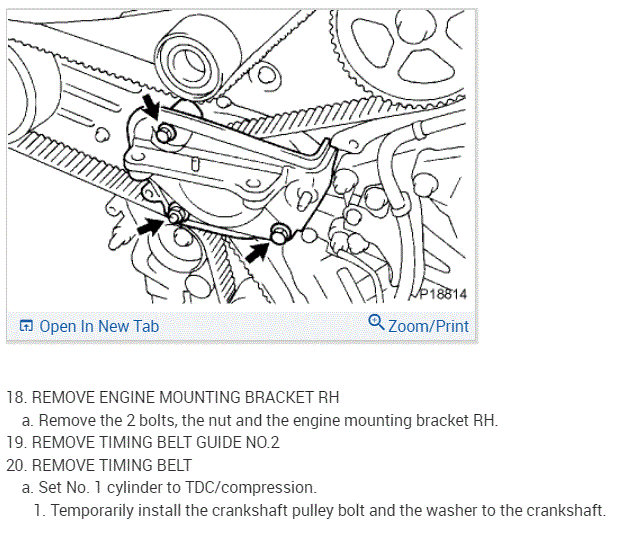 P18814

Open In New Tab

Zoom/Print

18. REMOVE ENGINE MOUNTING BRACKET RH

a. Remove the 2 bolts, the nut and the engine mounting bracket RH.

19. REMOVE TIMING BELT GUIDE NO.2

20. REMOVE TIMING BELT

a. Set No. 1 cylinder to TDC/compression.

1. Temporarily install the crankshaft pulley bolt and the washer to the crankshaft.