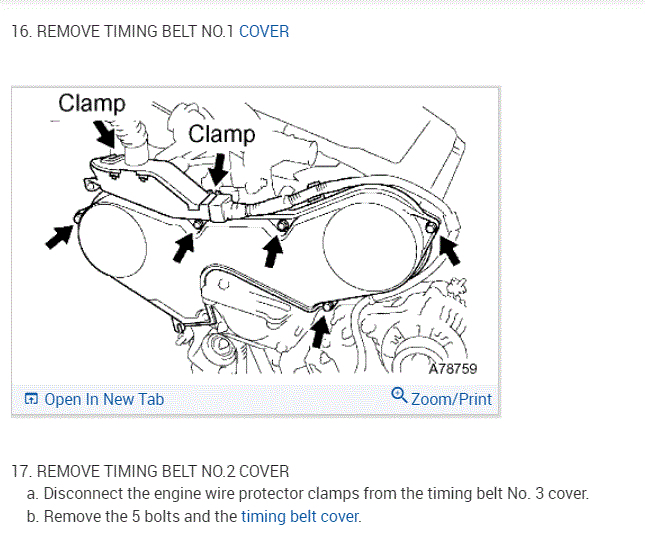 16. REMOVE TIMING BELT NO.1 COVER

Clamp

Clamp

A78759

Open In New Tab

Zoom/Print

17. REMOVE TIMING BELT NO.2 COVER

a. Disconnect the engine wire protector clamps from the timing belt No. 3 cover.

b. Remove the 5 bolts and the timing belt cover.