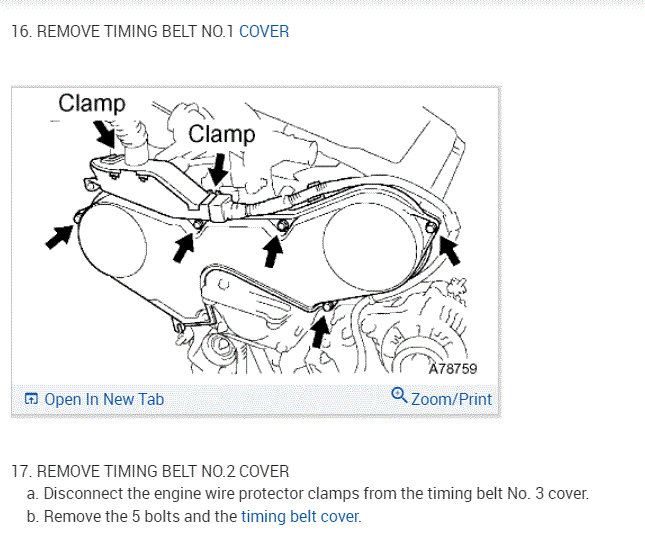 16. REMOVE TIMING BELT NO.1 COVER

Clamp

Clamp

A78759

Open In New Tab

Zoom/Print

17. REMOVE TIMING BELT NO.2 COVER

a. Disconnect the engine wire protector clamps from the timing belt No. 3 cover.

b. Remove the 5 bolts and the timing belt cover.