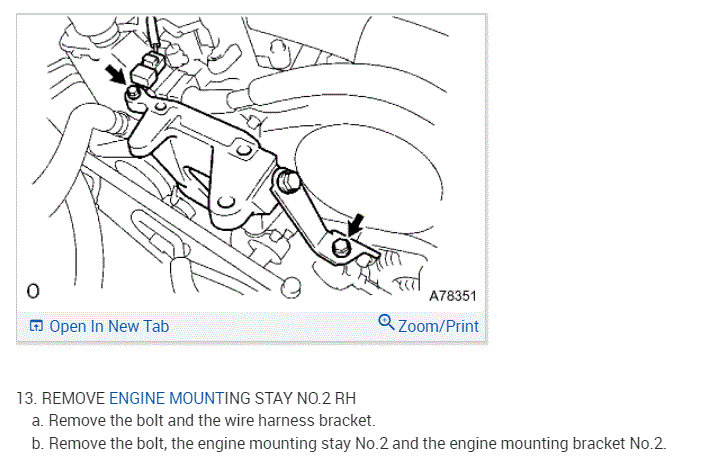 O

A78351

Open In New Tab

Zoom/Print

13. REMOVE ENGINE MOUNTING STAY NO.2 RH

a. Remove the bolt and the wire harness bracket.

b. Remove the bolt, the engine mounting stay No.2 and the engine mounting bracket No.2.