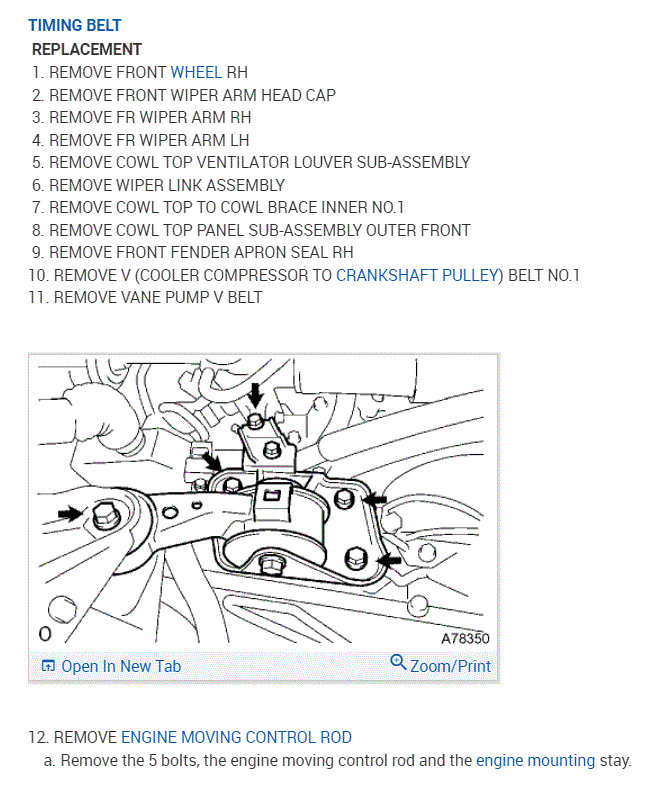 TIMING BELT

REPLACEMENT

1. REMOVE FRONT WHEEL RH
2. REMOVE FRONT WIPER ARM HEAD CAP
3. REMOVE FR WIPER ARM RH
4. REMOVE FR WIPER ARM LH
5. REMOVE COWL TOP VENTILATOR LOUVER SUB-ASSEMBLY
6. REMOVE WIPER LINK ASSEMBLY
7. REMOVE COWL TOP TO COWL BRACE INNER NO.1
8. REMOVE COWL TOP PANEL SUB-ASSEMBLY OUTER FRONT
9. REMOVE FRONT FENDER APRON SEAL RH
10. REMOVE V (COOLER COMPRESSOR TO CRANKSHAFT PULLEY) BELT NO.1
11. REMOVE VANE PUMP V BELT

O

A78350

Open In New Tab

Zoom/Print

12. REMOVE ENGINE MOVING CONTROL ROD

a. Remove the 5 bolts, the engine moving control rod and the engine mounting stay.