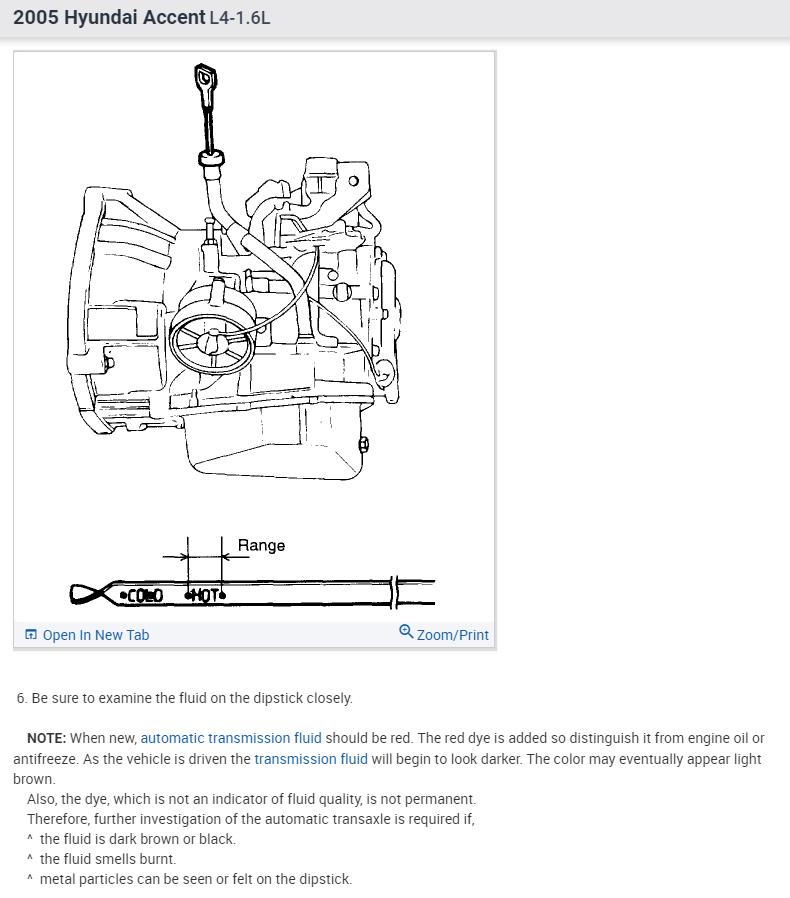 2005 Hyundai Accent L4-1.6L

Range

COLD HOT

Open In New Tab

Zoom/Print

6. Be sure to examine the fluid on the dipstick closely.

NOTE: When new, automatic transmission fluid should be red. The red dye is added so distinguish it from engine oil or antifreeze. As the vehicle is driven the transmission fluid will begin to look darker. The color may eventually appear light brown.

Also, the dye, which is not an indicator of fluid quality, is not permanent.

Therefore, further investigation of the automatic transaxle is required if,

^ the fluid is dark brown or black.

^ the fluid smells burnt.

^ metal particles can be seen or felt on the dipstick.