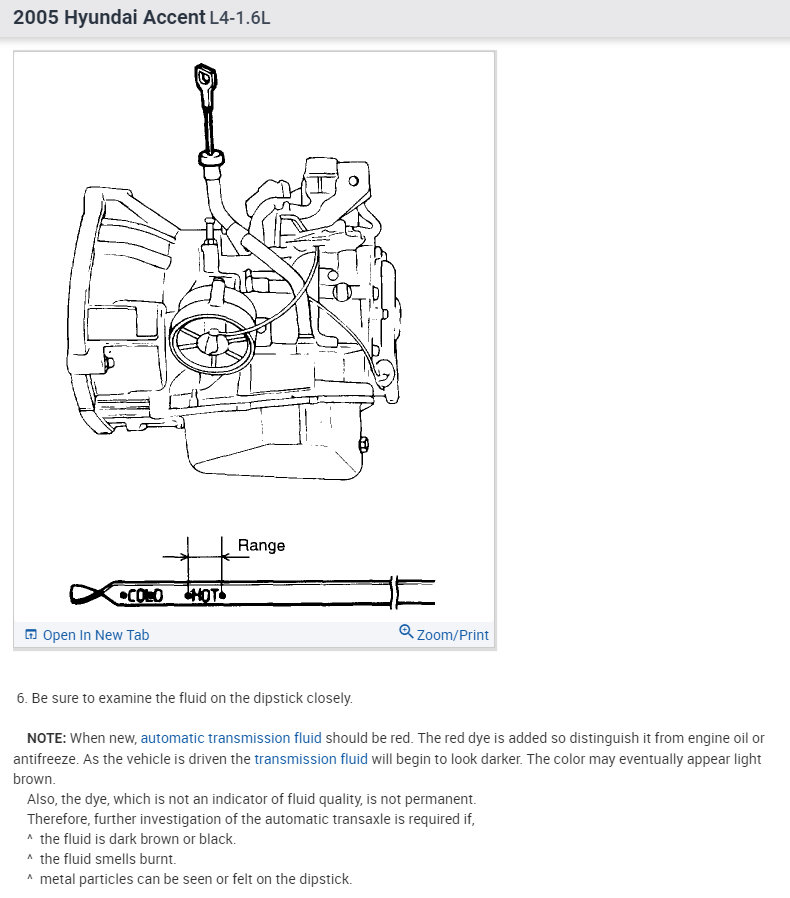 2005 Hyundai Accent L4-1.6L

Range

COLD HOT

Open In New Tab

Zoom/Print

6. Be sure to examine the fluid on the dipstick closely.

NOTE: When new, automatic transmission fluid should be red. The red dye is added so distinguish it from engine oil or antifreeze. As the vehicle is driven the transmission fluid will begin to look darker. The color may eventually appear light brown.

Also, the dye, which is not an indicator of fluid quality, is not permanent.
Therefore, further investigation of the automatic transaxle is required if,
^ the fluid is dark brown or black.
^ the fluid smells burnt.
^ metal particles can be seen or felt on the dipstick.