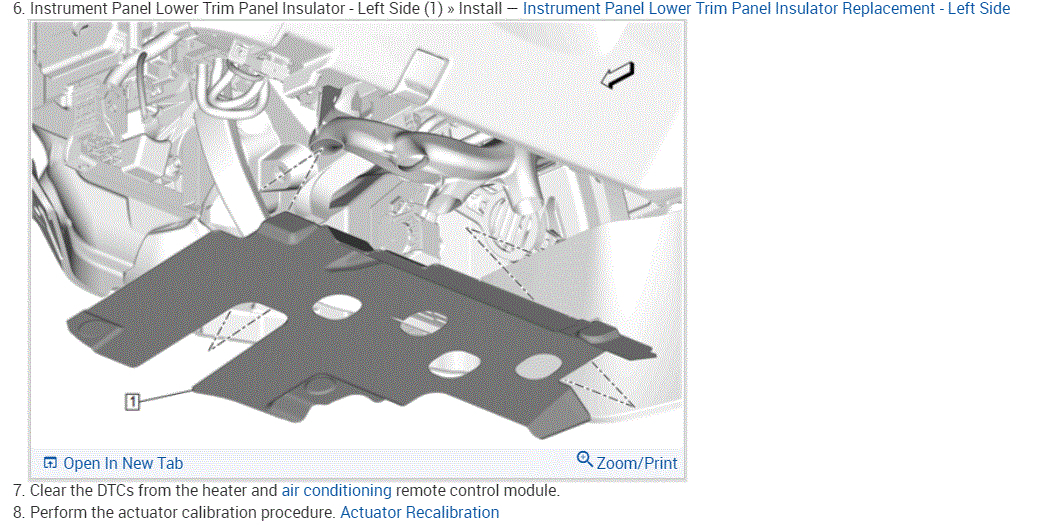 6. Instrument Panel Lower Trim Panel Insulator - Left Side (1) » Install — Instrument Panel Lower Trim Panel Insulator Replacement - Left Side

1

Open In New Tab

Zoom/Print

7. Clear the DTCs from the heater and air conditioning remote control module.

8. Perform the actuator calibration procedure. Actuator Recalibration