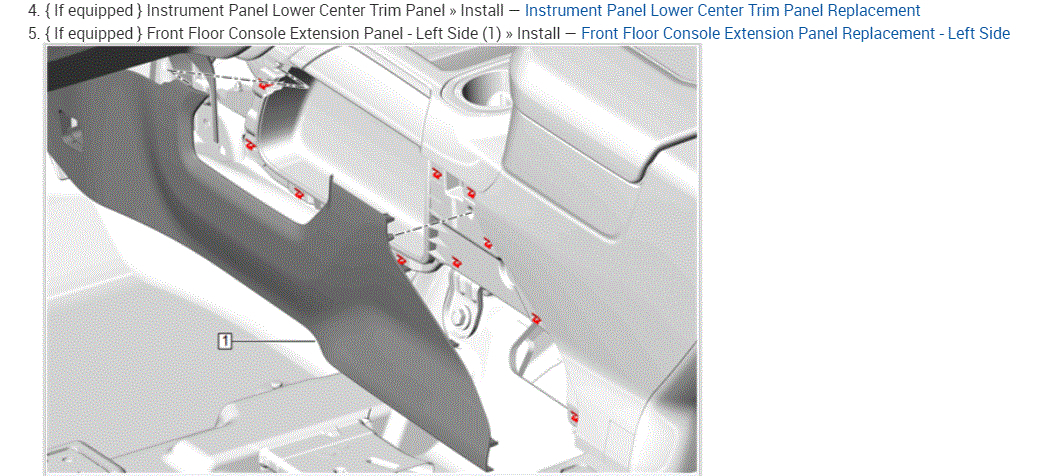 4. { If equipped } Instrument Panel Lower Center Trim Panel » Install — Instrument Panel Lower Center Trim Panel Replacement
5. { If equipped } Front Floor Console Extension Panel - Left Side (1) » Install — Front Floor Console Extension Panel Replacement - Left Side

1