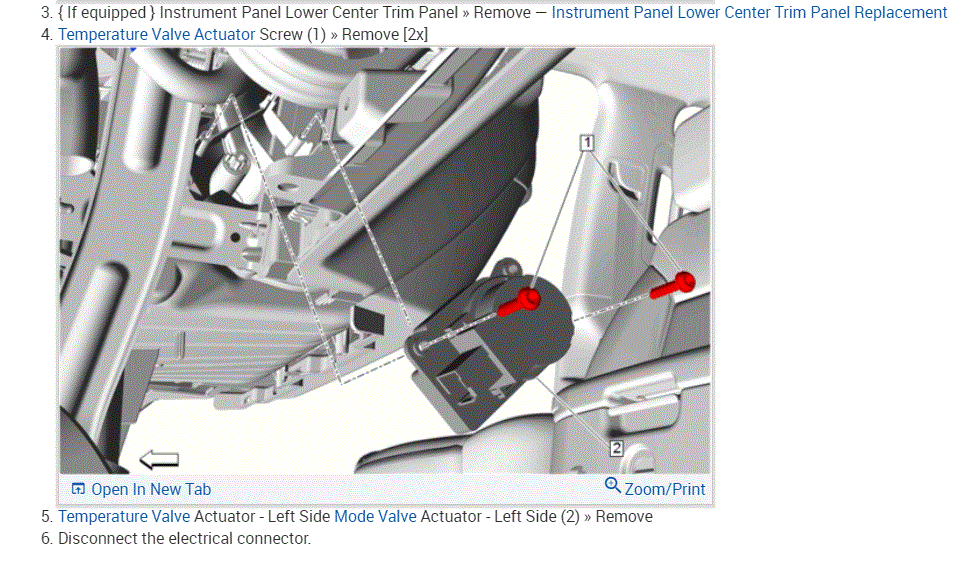 3. { If equipped } Instrument Panel Lower Center Trim Panel » Remove — Instrument Panel Lower Center Trim Panel Replacement
4. Temperature Valve Actuator Screw (1) » Remove [2x]

1

2

Open In New Tab

Zoom/Print

5. Temperature Valve Actuator - Left Side Mode Valve Actuator - Left Side (2) » Remove
6. Disconnect the electrical connector.