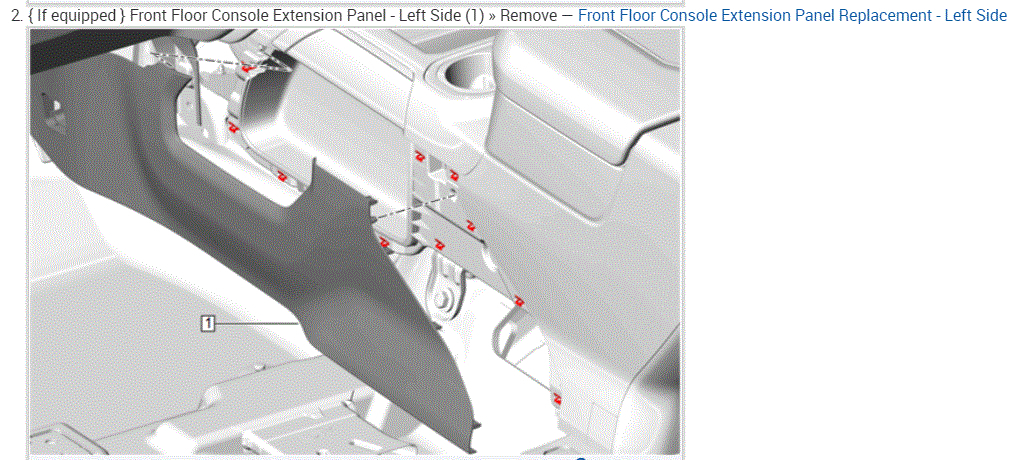 2. { If equipped } Front Floor Console Extension Panel - Left Side (1) » Remove — Front Floor Console Extension Panel Replacement - Left Side

1