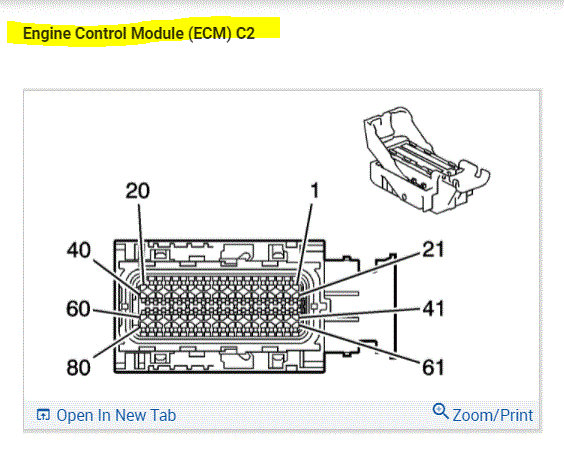 Engine Control Module (ECM) C2

20
1
40
21
60
41
80
61

Open In New Tab
Zoom/Print