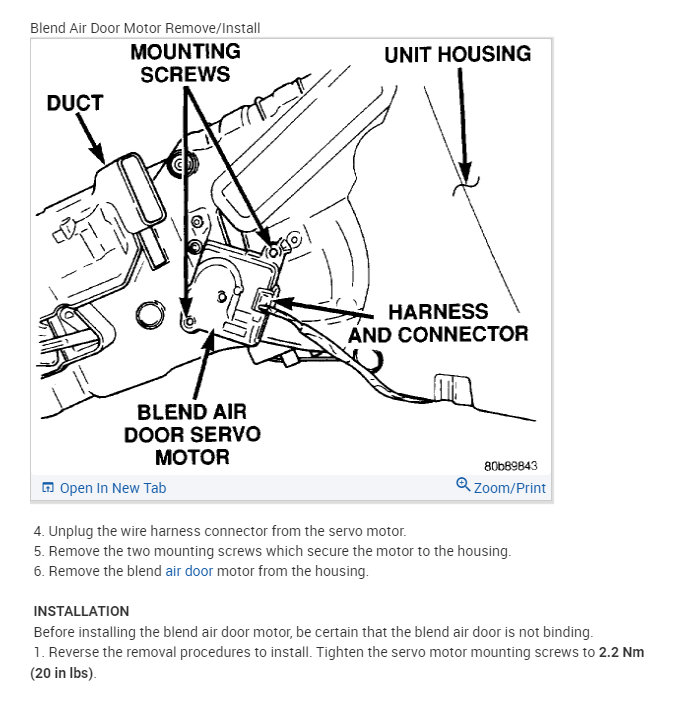 Blend Air Door Motor Remove/Install

MOUNTING SCREWS

UNIT HOUSING

DUCT

HARNESS AND CONNECTOR

BLEND AIR DOOR SERVO MOTOR

80b89843

Open In New Tab

Zoom/Print

4. Unplug the wire harness connector from the servo motor.
5. Remove the two mounting screws which secure the motor to the housing.
6. Remove the blend air door motor from the housing.

INSTALLATION
Before installing the blend air door motor, be certain that the blend air door is not binding.
1. Reverse the removal procedures to install. Tighten the servo motor mounting screws to 2.2 Nm (20 in lbs).