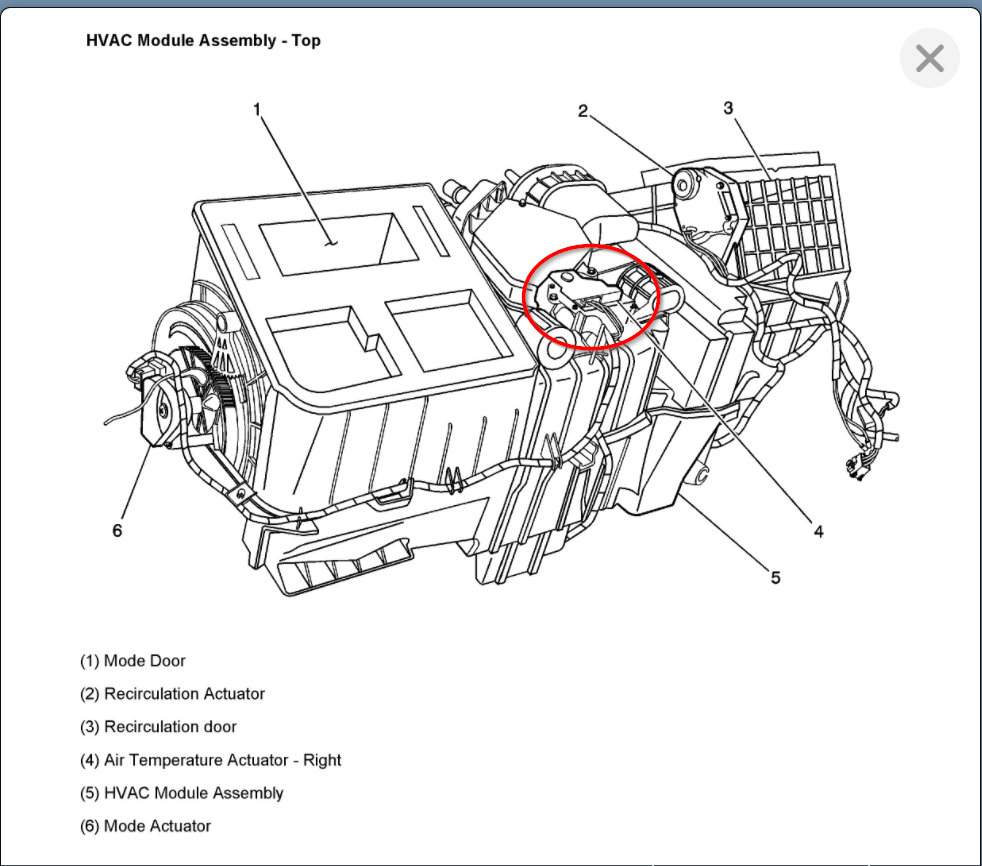 HVAC Module Assembly - Top

1
2
3
4
5
6

(1) Mode Door

(2) Recirculation Actuator

(3) Recirculation door

(4) Air Temperature Actuator - Right

(5) HVAC Module Assembly

(6) Mode Actuator