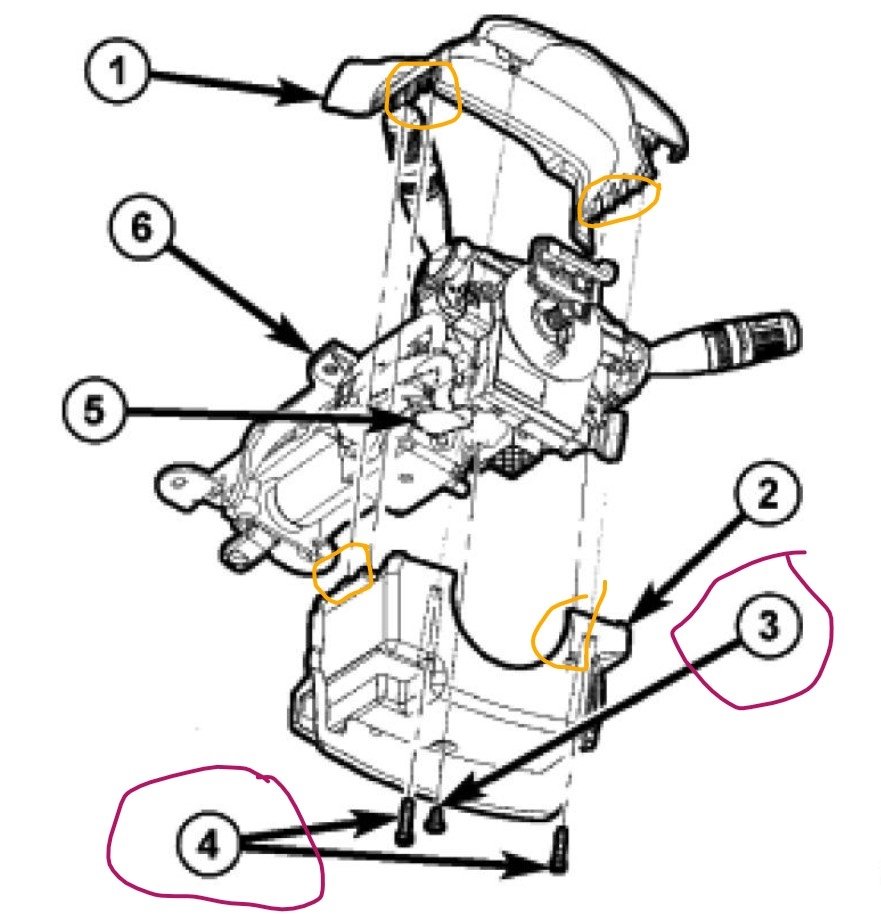 1
6
5
2
3
4