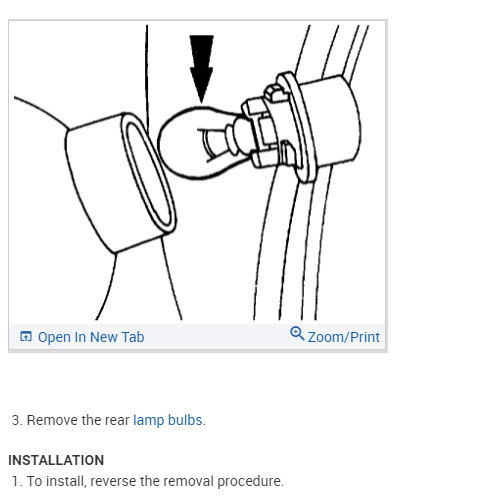 Open In New Tab

Zoom/Print

3. Remove the rear lamp bulbs.

INSTALLATION

1. To install, reverse the removal procedure.