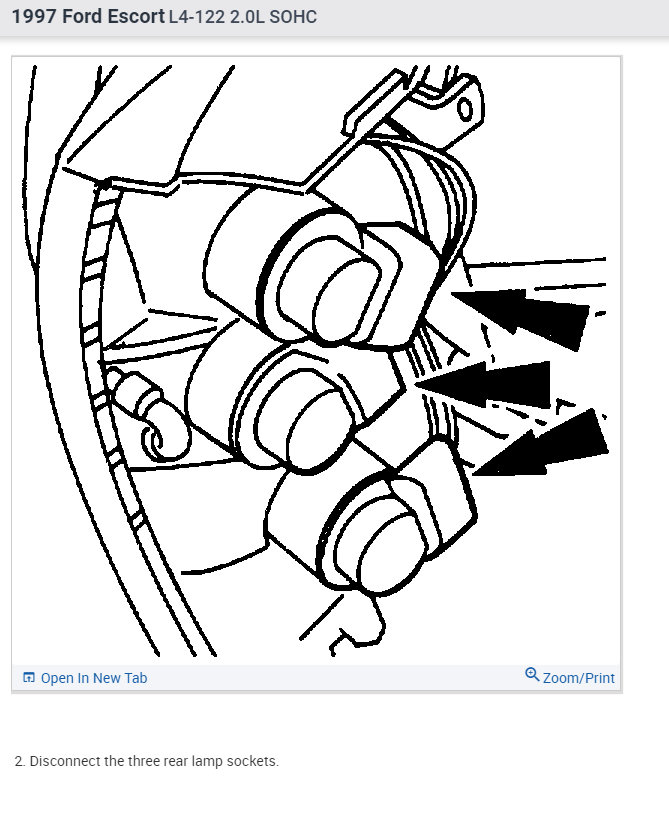 1997 Ford Escort L4-122 2.0L SOHC

Open In New Tab

Zoom/Print

2. Disconnect the three rear lamp sockets.