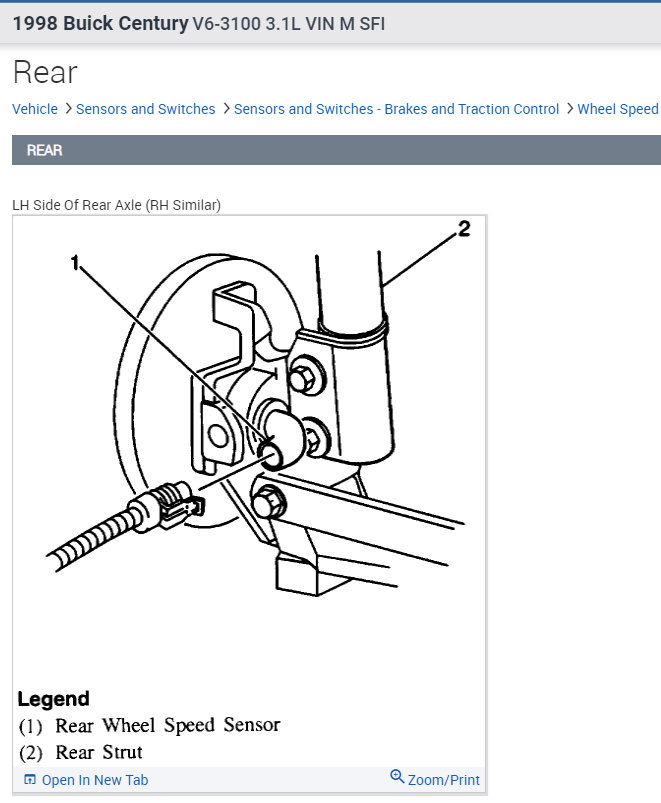 1998 Buick Century V6-3100 3.1L VIN M SFI

Rear

Vehicle > Sensors and Switches > Sensors and Switches - Brakes and Traction Control > Wheel Speed

REAR

LH Side Of Rear Axle (RH Similar)

1

2

Legend
(1) Rear Wheel Speed Sensor
(2) Rear Strut

Open In New Tab

Zoom/Print