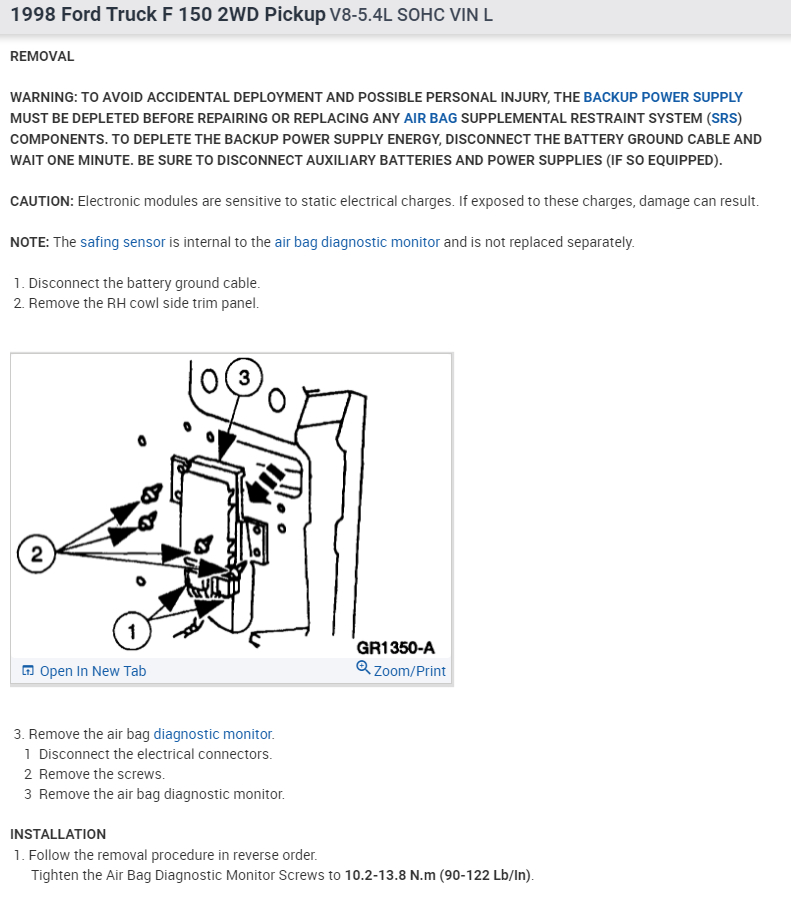 1998 Ford Truck F 150 2WD Pickup V8-5.4L SOHC VIN L

REMOVAL

WARNING: TO AVOID ACCIDENTAL DEPLOYMENT AND POSSIBLE PERSONAL INJURY, THE BACKUP POWER SUPPLY MUST BE DEPLETED BEFORE REPAIRING OR REPLACING ANY AIR BAG SUPPLEMENTAL RESTRAINT SYSTEM (SRS) COMPONENTS. TO DEPLETE THE BACKUP POWER SUPPLY ENERGY, DISCONNECT THE BATTERY GROUND CABLE AND WAIT ONE MINUTE. BE SURE TO DISCONNECT AUXILIARY BATTERIES AND POWER SUPPLIES (IF SO EQUIPPED).

CAUTION: Electronic modules are sensitive to static electrical charges. If exposed to these charges, damage can result.

NOTE: The safing sensor is internal to the air bag diagnostic monitor and is not replaced separately.

1. Disconnect the battery ground cable.
2. Remove the RH cowl side trim panel.

3
2
1
GR1350-A
Open In New Tab
Zoom/Print

3. Remove the air bag diagnostic monitor.
1 Disconnect the electrical connectors.
2 Remove the screws.
3 Remove the air bag diagnostic monitor.

INSTALLATION
1. Follow the removal procedure in reverse order.
Tighten the Air Bag Diagnostic Monitor Screws to 10.2-13.8 N.m (90-122 Lb/In).