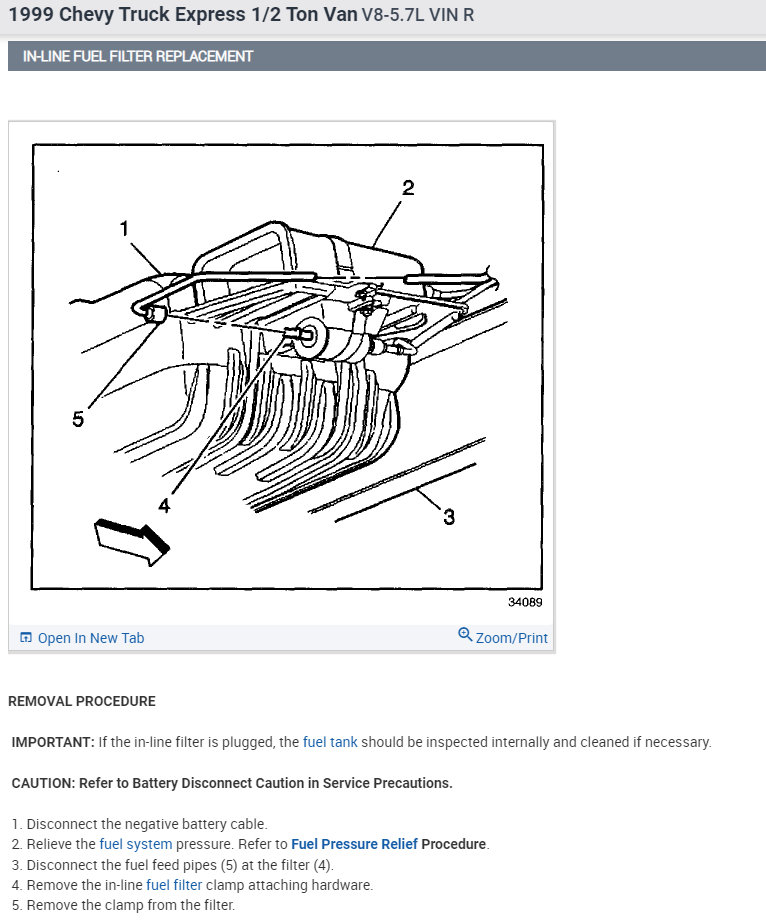 1999 Chevy Truck Express 1/2 Ton Van V8-5.7L VIN R

IN-LINE FUEL FILTER REPLACEMENT

1
2
5
4
3
34089

Open In New Tab
Zoom/Print

REMOVAL PROCEDURE

IMPORTANT: If the in-line filter is plugged, the fuel tank should be inspected internally and cleaned if necessary.

CAUTION: Refer to Battery Disconnect Caution in Service Precautions.

1. Disconnect the negative battery cable.
2. Relieve the fuel system pressure. Refer to Fuel Pressure Relief Procedure.
3. Disconnect the fuel feed pipes (5) at the filter (4).
4. Remove the in-line fuel filter clamp attaching hardware.
5. Remove the clamp from the filter.