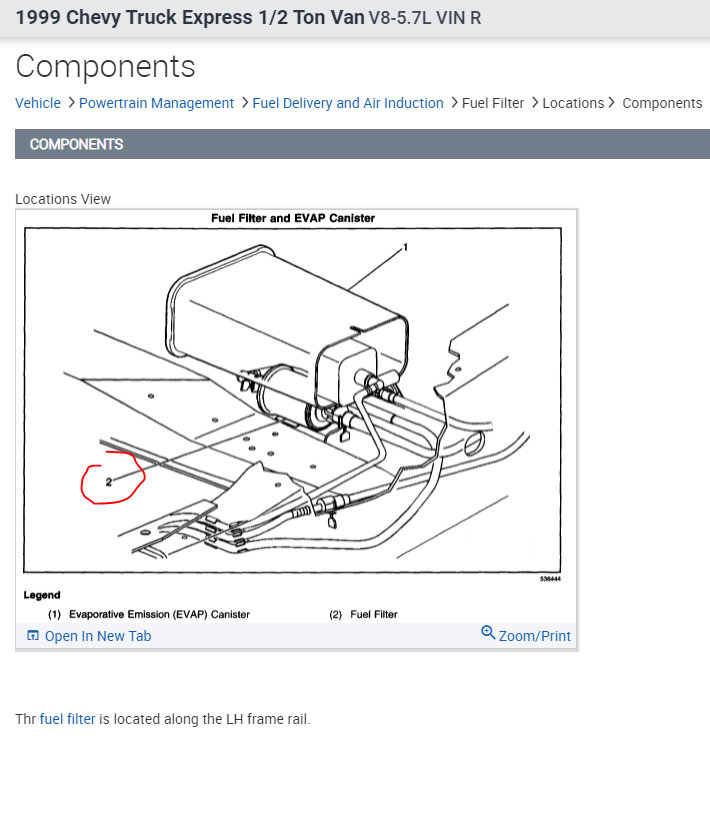 1999 Chevy Truck Express 1/2 Ton Van V8-5.7L VIN R

Components

Vehicle > Powertrain Management > Fuel Delivery and Air Induction > Fuel Filter > Locations > Components

COMPONENTS

Locations View

Fuel Filter and EVAP Canister

1

2

536444

Legend

(1) Evaporative Emission (EVAP) Canister (2) Fuel Filter

Open In New Tab Zoom/Print

Thr fuel filter is located along the LH frame rail.