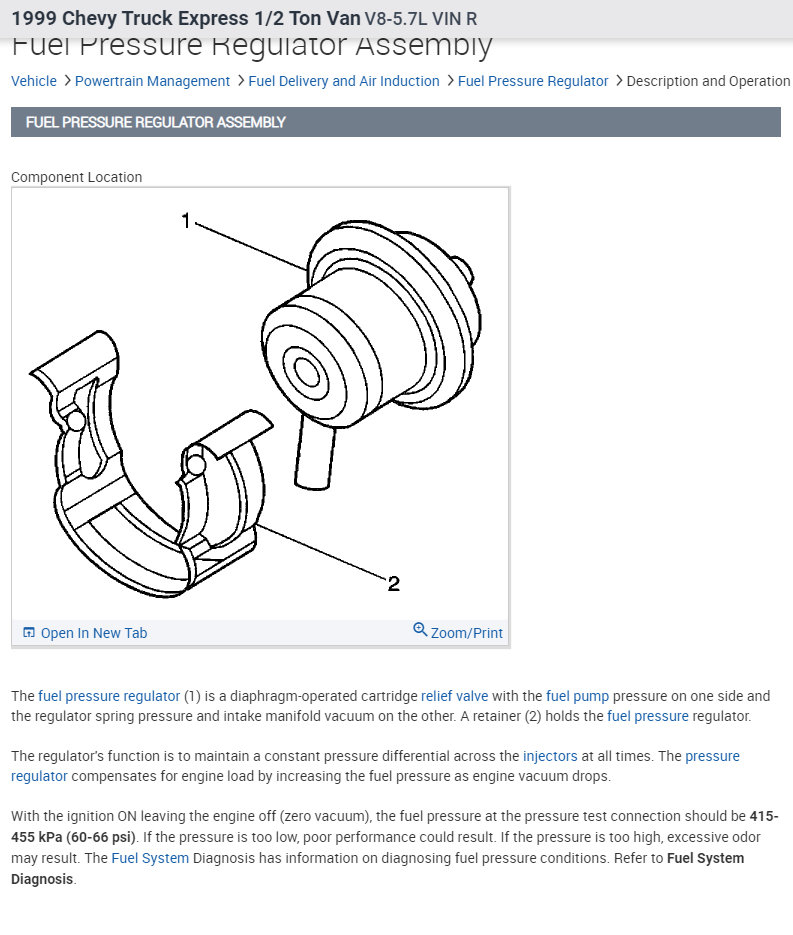 1999 Chevy Truck Express 1/2 Ton Van V8-5.7L VIN R
Fuel Pressure Regulator Assembly

Vehicle > Powertrain Management > Fuel Delivery and Air Induction > Fuel Pressure Regulator > Description and Operation

FUEL PRESSURE REGULATOR ASSEMBLY

Component Location

1

2

Open In New Tab

Zoom/Print

The fuel pressure regulator (1) is a diaphragm-operated cartridge relief valve with the fuel pump pressure on one side and the regulator spring pressure and intake manifold vacuum on the other. A retainer (2) holds the fuel pressure regulator.

The regulator's function is to maintain a constant pressure differential across the injectors at all times. The pressure regulator compensates for engine load by increasing the fuel pressure as engine vacuum drops.

With the ignition ON leaving the engine off (zero vacuum), the fuel pressure at the pressure test connection should be 415-455 kPa (60-66 psi). If the pressure is too low, poor performance could result. If the pressure is too high, excessive odor may result. The Fuel System Diagnosis has information on diagnosing fuel pressure conditions. Refer to Fuel System Diagnosis.