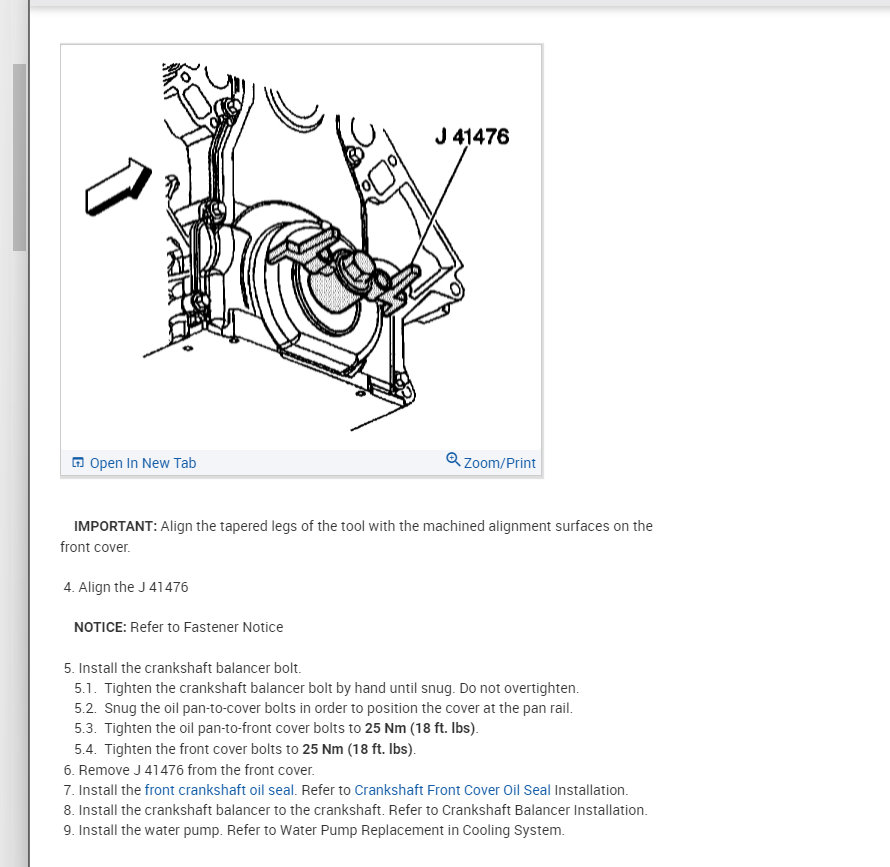 J 41476

Open In New Tab

Zoom/Print

IMPORTANT: Align the tapered legs of the tool with the machined alignment surfaces on the front cover.

4. Align the J 41476

NOTICE: Refer to Fastener Notice

5. Install the crankshaft balancer bolt.
5.1. Tighten the crankshaft balancer bolt by hand until snug. Do not overtighten.
5.2. Snug the oil pan-to-cover bolts in order to position the cover at the pan rail.
5.3. Tighten the oil pan-to-front cover bolts to 25 Nm (18 ft. lbs).
5.4. Tighten the front cover bolts to 25 Nm (18 ft. lbs).
6. Remove J 41476 from the front cover.
7. Install the front crankshaft oil seal. Refer to Crankshaft Front Cover Oil Seal Installation.
8. Install the crankshaft balancer to the crankshaft. Refer to Crankshaft Balancer Installation.
9. Install the water pump. Refer to Water Pump Replacement in Cooling System.