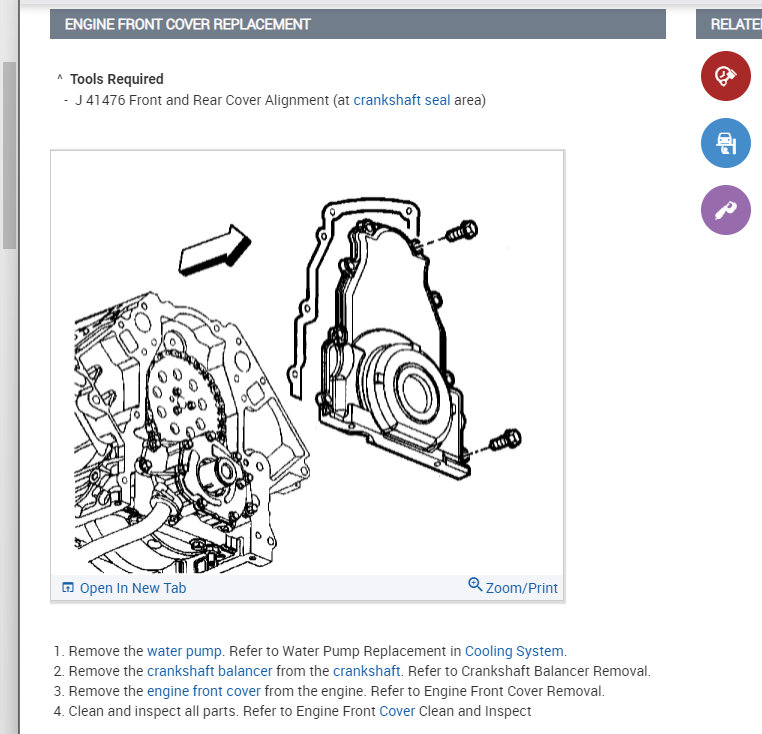 ENGINE FRONT COVER REPLACEMENT

RELATE

^ Tools Required
- J 41476 Front and Rear Cover Alignment (at crankshaft seal area)

Open In New Tab

Zoom/Print

1. Remove the water pump. Refer to Water Pump Replacement in Cooling System.
2. Remove the crankshaft balancer from the crankshaft. Refer to Crankshaft Balancer Removal.
3. Remove the engine front cover from the engine. Refer to Engine Front Cover Removal.
4. Clean and inspect all parts. Refer to Engine Front Cover Clean and Inspect