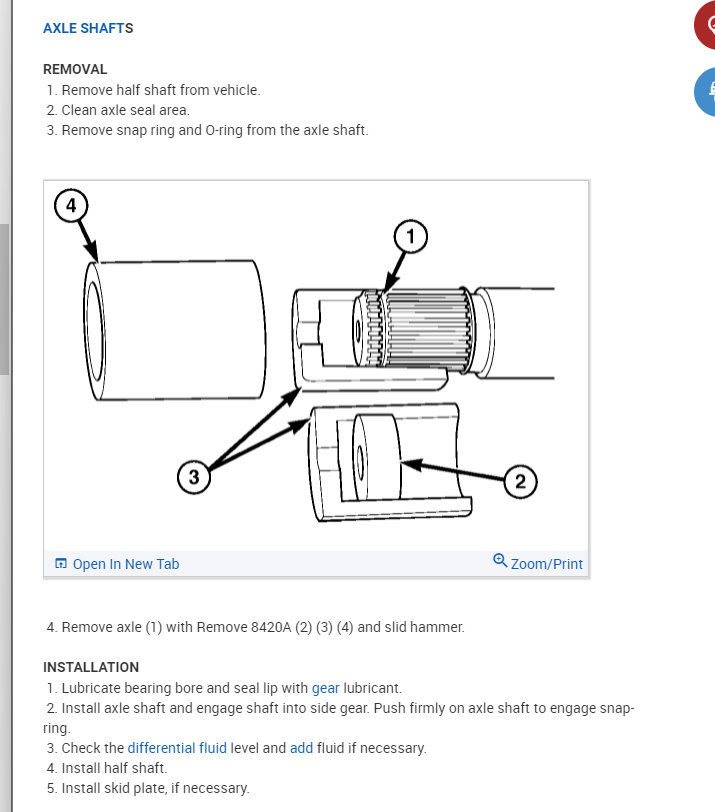 AXLE SHAFTS

REMOVAL
1. Remove half shaft from vehicle.
2. Clean axle seal area.
3. Remove snap ring and O-ring from the axle shaft.

4

1

3

2

Open In New Tab

Zoom/Print

4. Remove axle (1) with Remove 8420A (2) (3) (4) and slid hammer.

INSTALLATION
1. Lubricate bearing bore and seal lip with gear lubricant.
2. Install axle shaft and engage shaft into side gear. Push firmly on axle shaft to engage snap-ring.
3. Check the differential fluid level and add fluid if necessary.
4. Install half shaft.
5. Install skid plate, if necessary.