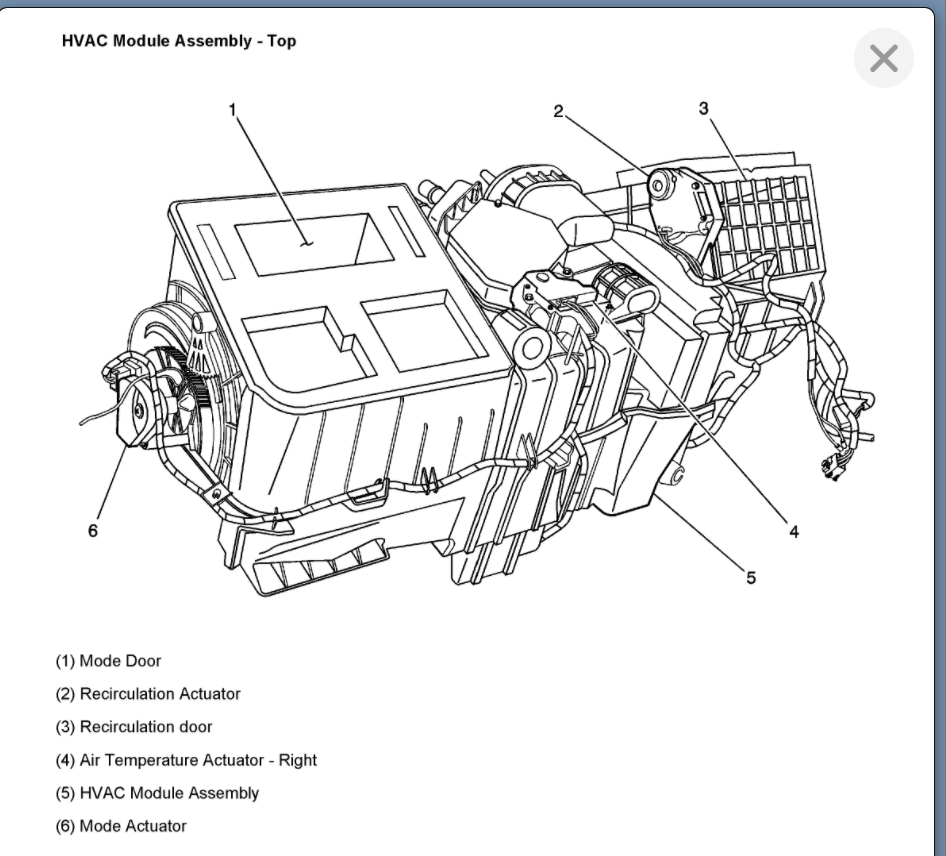 HVAC Module Assembly - Top

1
2
3
6
4
5

(1) Mode Door

(2) Recirculation Actuator

(3) Recirculation door

(4) Air Temperature Actuator - Right

(5) HVAC Module Assembly

(6) Mode Actuator