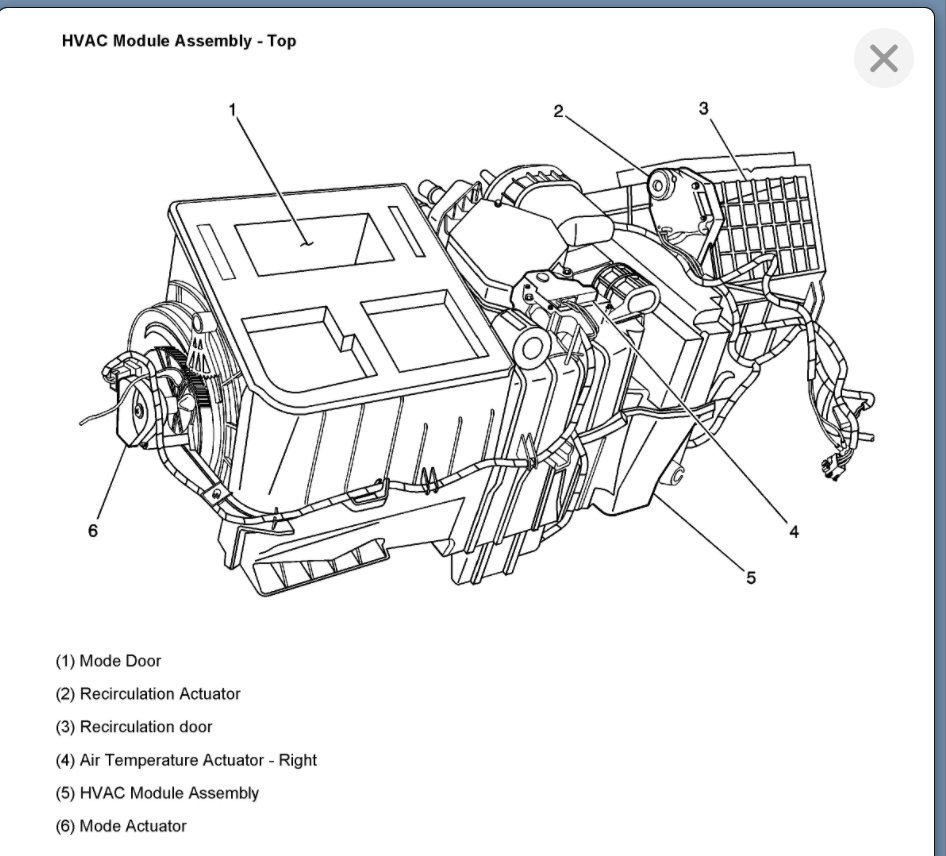 HVAC Module Assembly - Top

1
2
3
6
4
5

(1) Mode Door

(2) Recirculation Actuator

(3) Recirculation door

(4) Air Temperature Actuator - Right

(5) HVAC Module Assembly

(6) Mode Actuator