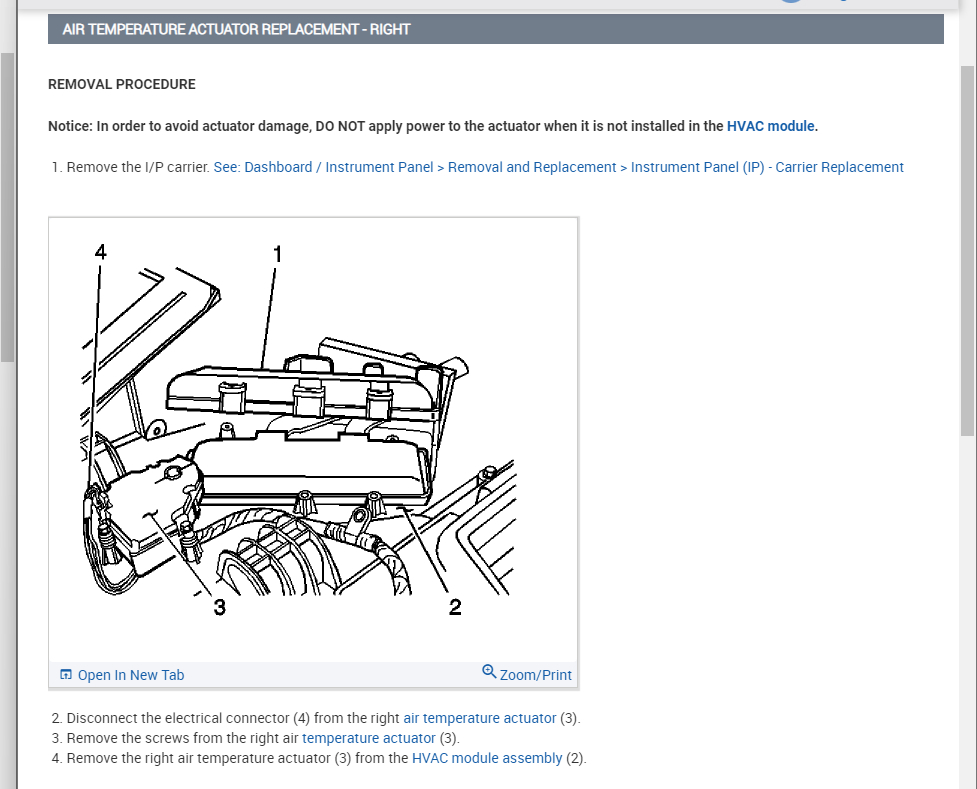 AIR TEMPERATURE ACTUATOR REPLACEMENT - RIGHT

REMOVAL PROCEDURE

Notice: In order to avoid actuator damage, DO NOT apply power to the actuator when it is not installed in the HVAC module.

1. Remove the I/P carrier. See: Dashboard / Instrument Panel > Removal and Replacement > Instrument Panel (IP) - Carrier Replacement

4
1
3
2

Open In New Tab
Zoom/Print

2. Disconnect the electrical connector (4) from the right air temperature actuator (3).
3. Remove the screws from the right air temperature actuator (3).
4. Remove the right air temperature actuator (3) from the HVAC module assembly (2).