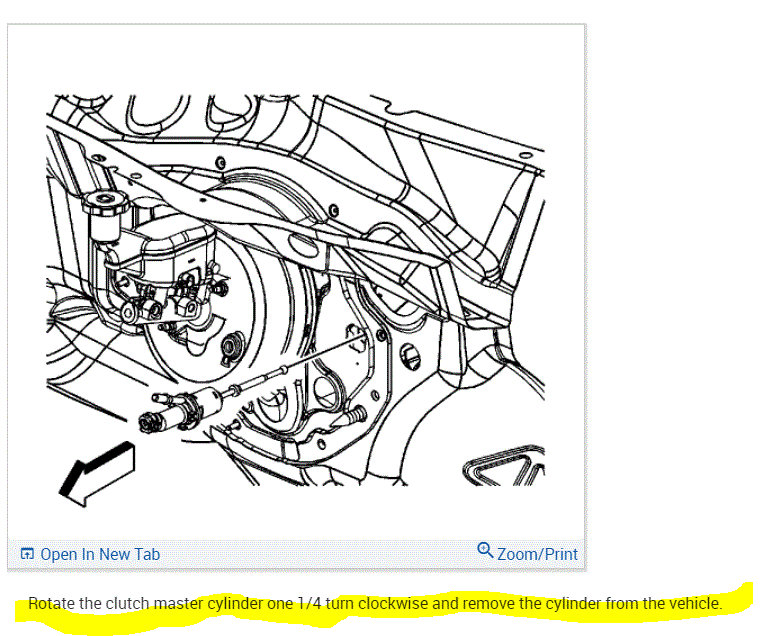 Open In New Tab

Zoom/Print

Rotate the clutch master cylinder one 1/4 turn clockwise and remove the cylinder from the vehicle.