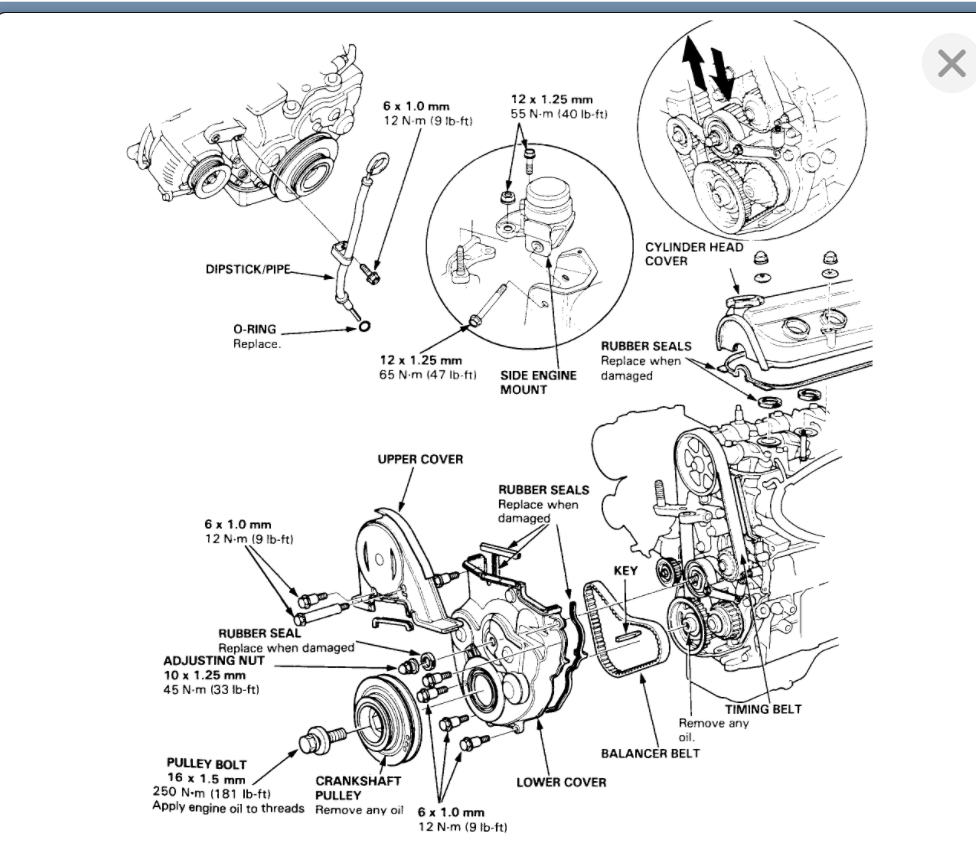 6 x 1.0 mm
12 N·m (9 lb-ft)

12 x 1.25 mm
55 N·m (40 lb-ft)

DIPSTICK/PIPE

O-RING
Replace.

12 x 1.25 mm
65 N·m (47 lb-ft)

SIDE ENGINE MOUNT

CYLINDER HEAD COVER

RUBBER SEALS
Replace when damaged

UPPER COVER

RUBBER SEALS
Replace when damaged

6 x 1.0 mm
12 N·m (9 lb-ft)

KEY

RUBBER SEAL
Replace when damaged

ADJUSTING NUT
10 x 1.25 mm
45 N·m (33 lb-ft)

TIMING BELT
Remove any oil.

BALANCER BELT

PULLEY BOLT
16 x 1.5 mm
250 N·m (181 lb-ft)
Apply engine oil to threads

CRANKSHAFT PULLEY
Remove any oil

LOWER COVER

6 x 1.0 mm
12 N·m (9 lb-ft)