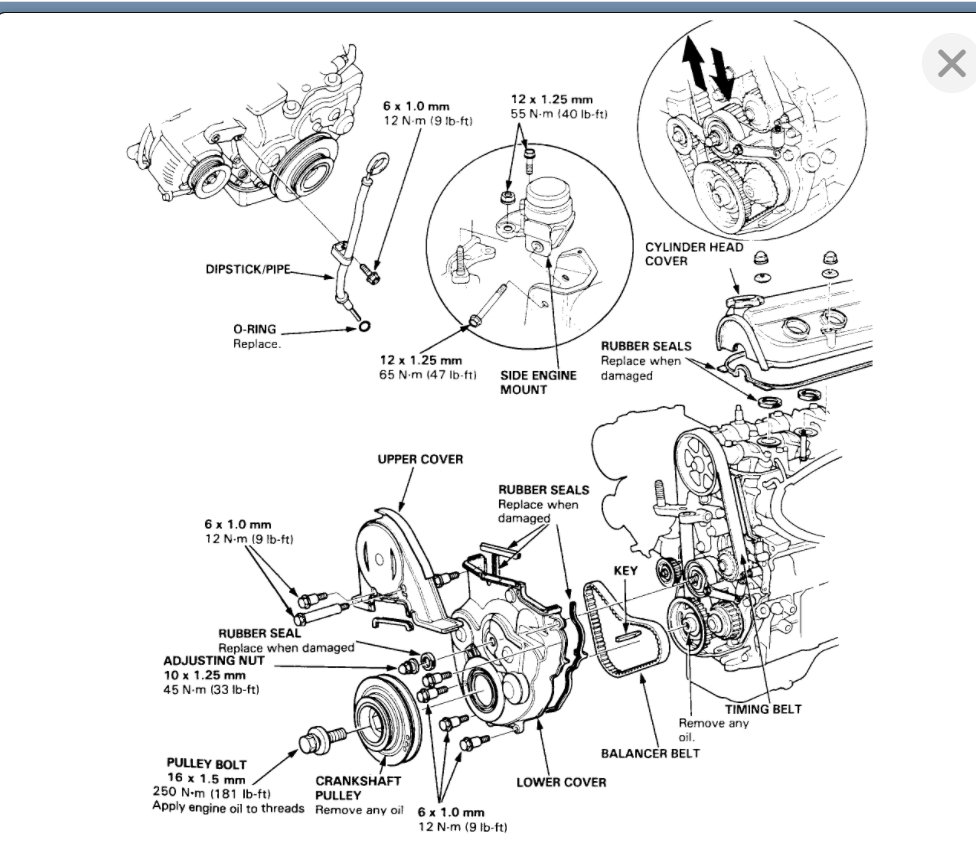 6 x 1.0 mm
12 N·m (9 lb-ft)

12 x 1.25 mm
55 N·m (40 lb-ft)

DIPSTICK/PIPE

O-RING
Replace.

12 x 1.25 mm
65 N·m (47 lb-ft)

SIDE ENGINE MOUNT

CYLINDER HEAD COVER

RUBBER SEALS
Replace when damaged

UPPER COVER

RUBBER SEALS
Replace when damaged

6 x 1.0 mm
12 N·m (9 lb-ft)

KEY

RUBBER SEAL
Replace when damaged

ADJUSTING NUT
10 x 1.25 mm
45 N·m (33 lb-ft)

TIMING BELT

Remove any oil.

BALANCER BELT

PULLEY BOLT
16 x 1.5 mm
250 N·m (181 lb-ft)
Apply engine oil to threads

CRANKSHAFT PULLEY
Remove any oil

LOWER COVER

6 x 1.0 mm
12 N·m (9 lb-ft)