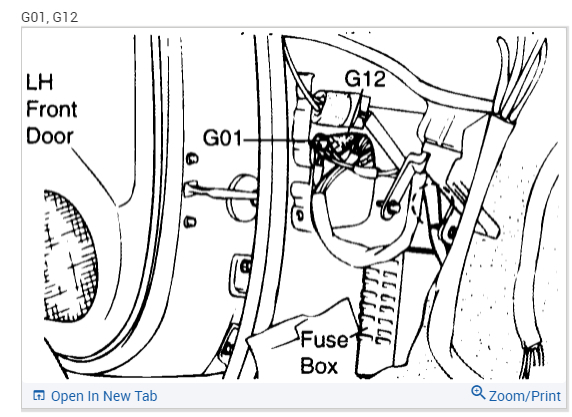 G01, G12

LH Front Door

G12

G01

Fuse Box

Open In New Tab

Zoom/Print