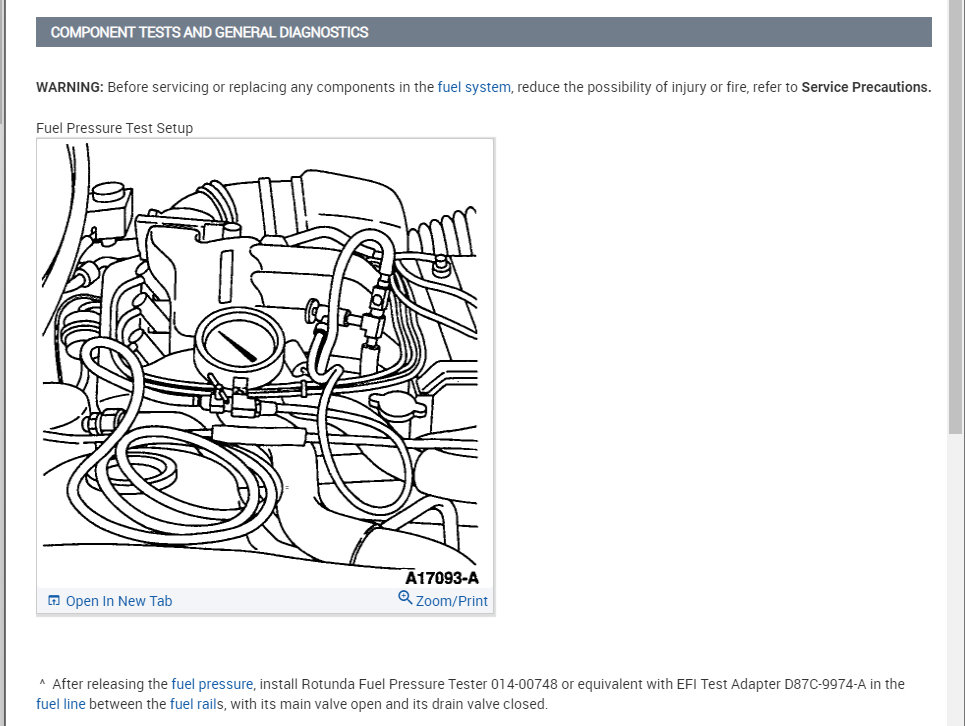 COMPONENT TESTS AND GENERAL DIAGNOSTICS

WARNING: Before servicing or replacing any components in the fuel system, reduce the possibility of injury or fire, refer to Service Precautions.

Fuel Pressure Test Setup

A17093-A

Open In New Tab

Zoom/Print

^ After releasing the fuel pressure, install Rotunda Fuel Pressure Tester 014-00748 or equivalent with EFI Test Adapter D87C-9974-A in the fuel line between the fuel rails, with its main valve open and its drain valve closed.