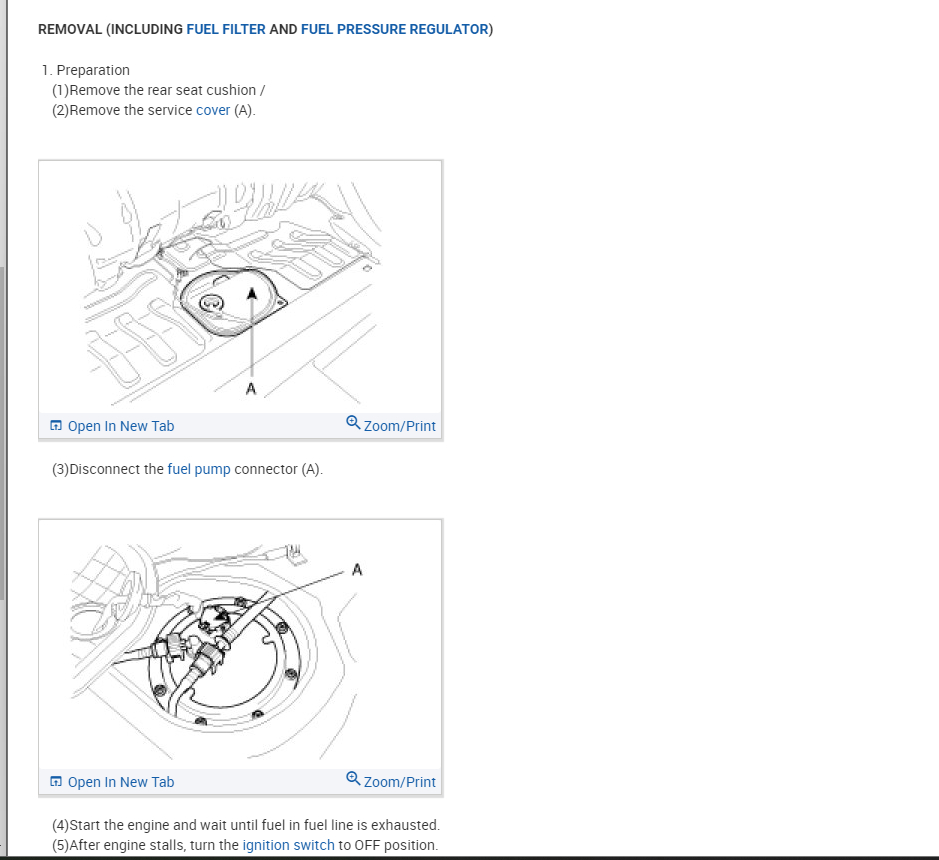 REMOVAL (INCLUDING FUEL FILTER AND FUEL PRESSURE REGULATOR)

1. Preparation
(1)Remove the rear seat cushion /
(2)Remove the service cover (A).

A

Open In New Tab Zoom/Print

(3)Disconnect the fuel pump connector (A).

A

Open In New Tab Zoom/Print

(4)Start the engine and wait until fuel in fuel line is exhausted.
(5)After engine stalls, turn the ignition switch to OFF position.