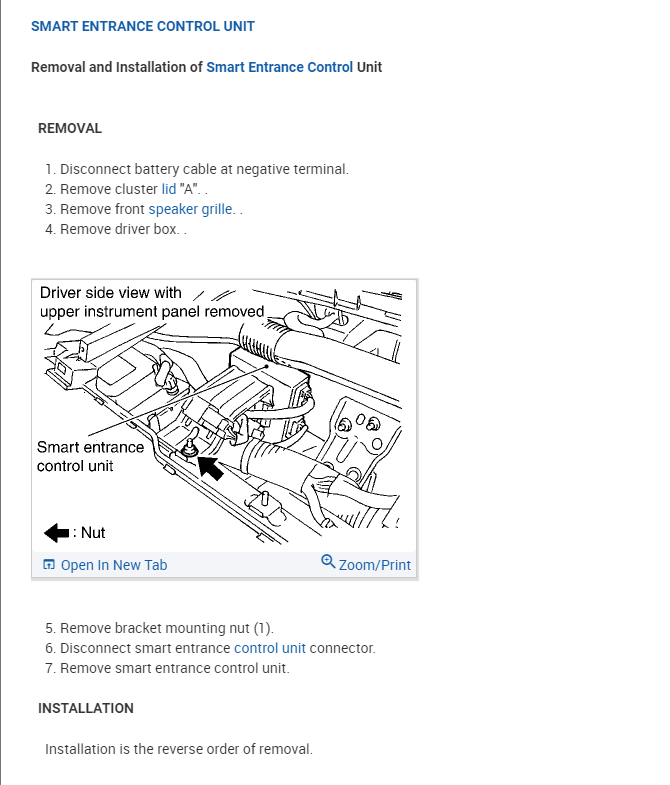 SMART ENTRANCE CONTROL UNIT

Removal and Installation of Smart Entrance Control Unit

REMOVAL

1. Disconnect battery cable at negative terminal.
2. Remove cluster lid "A". .
3. Remove front speaker grille. .
4. Remove driver box. .

Driver side view with upper instrument panel removed

Smart entrance control unit

: Nut

Open In New Tab

Zoom/Print

5. Remove bracket mounting nut (1).
6. Disconnect smart entrance control unit connector.
7. Remove smart entrance control unit.

INSTALLATION

Installation is the reverse order of removal.