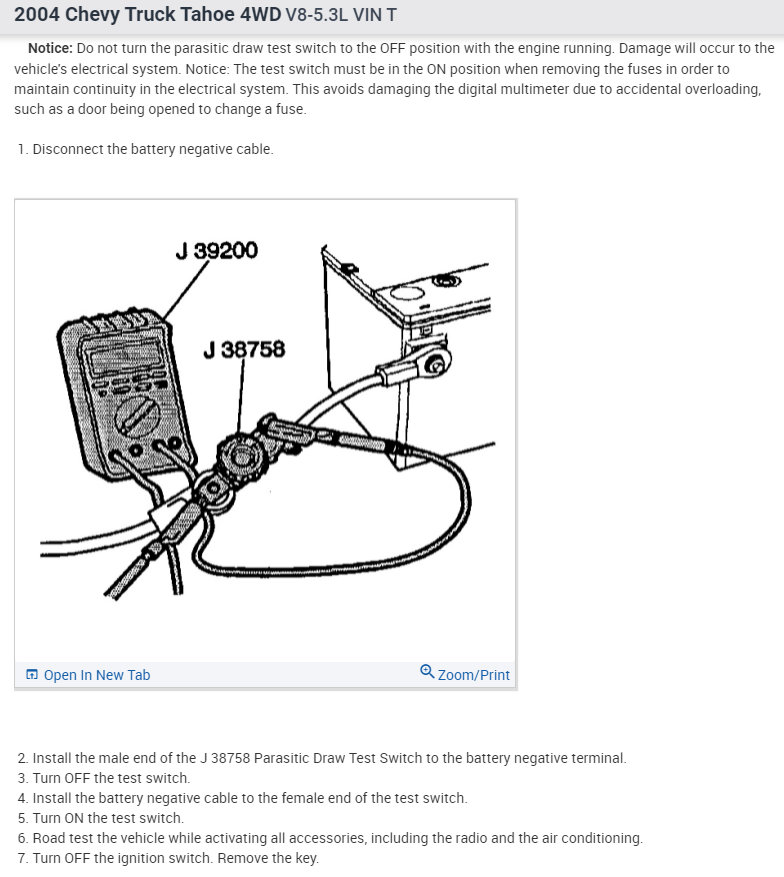 2004 Chevy Truck Tahoe 4WD V8-5.3L VIN T

Notice: Do not turn the parasitic draw test switch to the OFF position with the engine running. Damage will occur to the vehicle's electrical system. Notice: The test switch must be in the ON position when removing the fuses in order to maintain continuity in the electrical system. This avoids damaging the digital multimeter due to accidental overloading, such as a door being opened to change a fuse.

1. Disconnect the battery negative cable.

J 39200

J 38758

Open In New Tab

Zoom/Print

2. Install the male end of the J 38758 Parasitic Draw Test Switch to the battery negative terminal.
3. Turn OFF the test switch.
4. Install the battery negative cable to the female end of the test switch.
5. Turn ON the test switch.
6. Road test the vehicle while activating all accessories, including the radio and the air conditioning.
7. Turn OFF the ignition switch. Remove the key.