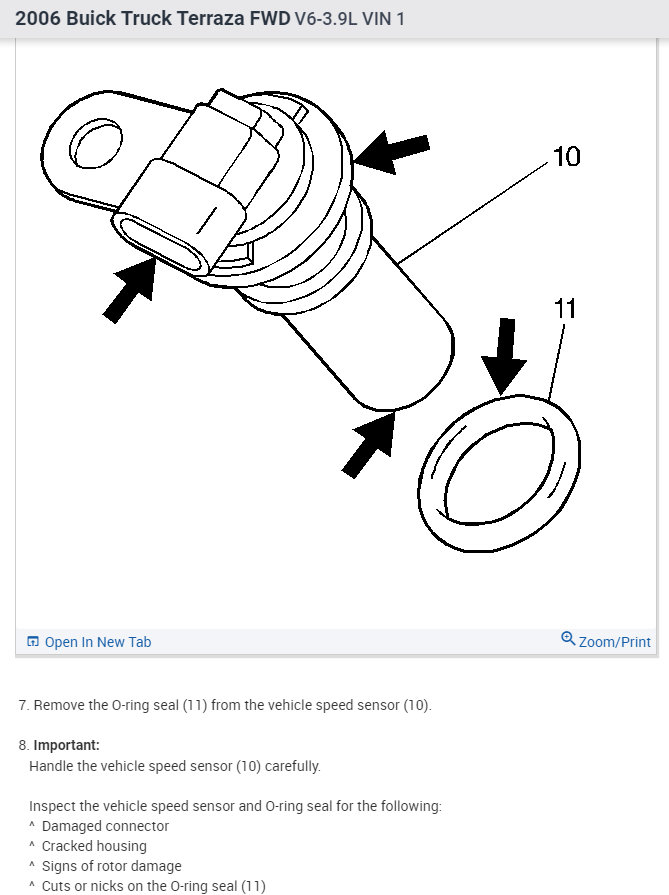 2006 Buick Truck Terraza FWD V6-3.9L VIN 1

10

11

Open In New Tab

Zoom/Print

7. Remove the O-ring seal (11) from the vehicle speed sensor (10).

8. Important:
Handle the vehicle speed sensor (10) carefully.

Inspect the vehicle speed sensor and O-ring seal for the following:
^ Damaged connector
^ Cracked housing
^ Signs of rotor damage
^ Cuts or nicks on the O-ring seal (11)