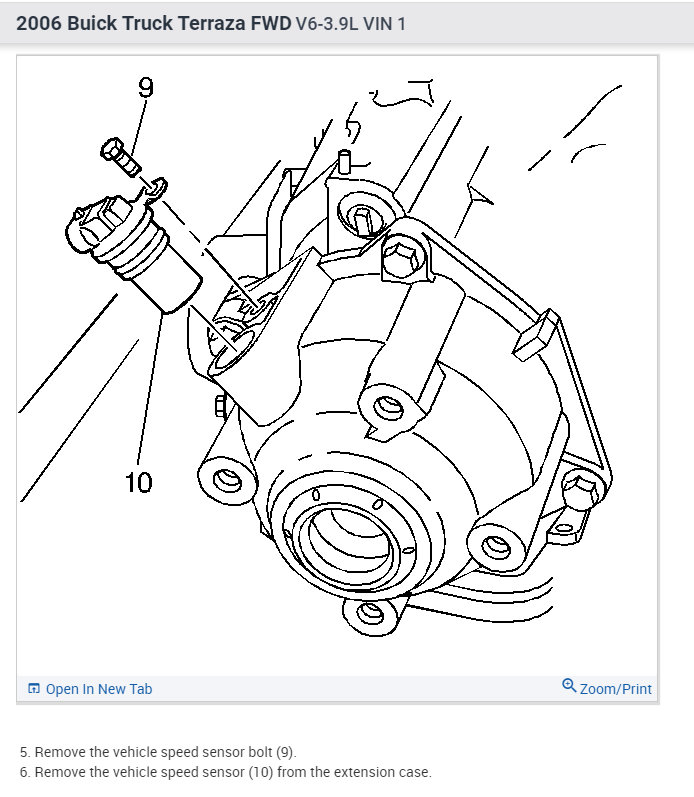 2006 Buick Truck Terraza FWD V6-3.9L VIN 1

9

10

Open In New Tab

Zoom/Print

5. Remove the vehicle speed sensor bolt (9).
6. Remove the vehicle speed sensor (10) from the extension case.