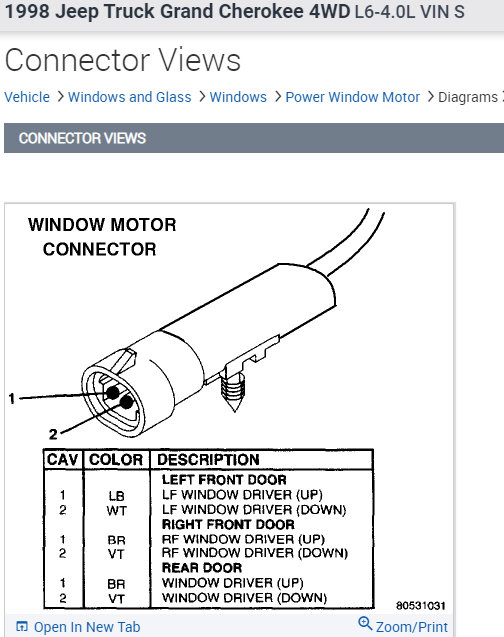 1998 Jeep Truck Grand Cherokee 4WD L6-4.0L VIN S

Connector Views

Vehicle > Windows and Glass > Windows > Power Window Motor > Diagrams >

CONNECTOR VIEWS

WINDOW MOTOR CONNECTOR

1

2

| CAV | COLOR | DESCRIPTION |
|---|---|---|
| | | LEFT FRONT DOOR |
| 1 | LB | LF WINDOW DRIVER (UP) |
| 2 | WT | LF WINDOW DRIVER (DOWN) |
| | | RIGHT FRONT DOOR |
| 1 | BR | RF WINDOW DRIVER (UP) |
| 2 | VT | RF WINDOW DRIVER (DOWN) |
| | | REAR DOOR |
| 1 | BR | WINDOW DRIVER (UP) |
| 2 | VT | WINDOW DRIVER (DOWN) |

80531031

Open In New Tab

Zoom/Print