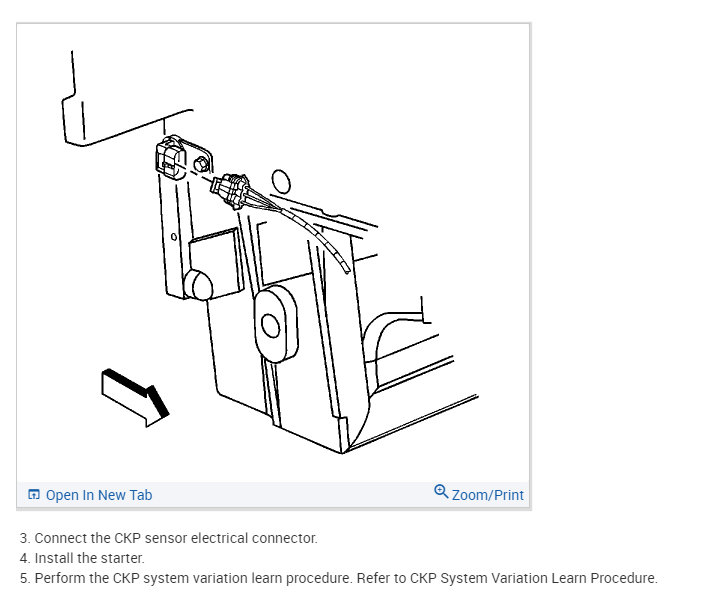 Open In New Tab

Zoom/Print

3. Connect the CKP sensor electrical connector.
4. Install the starter.
5. Perform the CKP system variation learn procedure. Refer to CKP System Variation Learn Procedure.