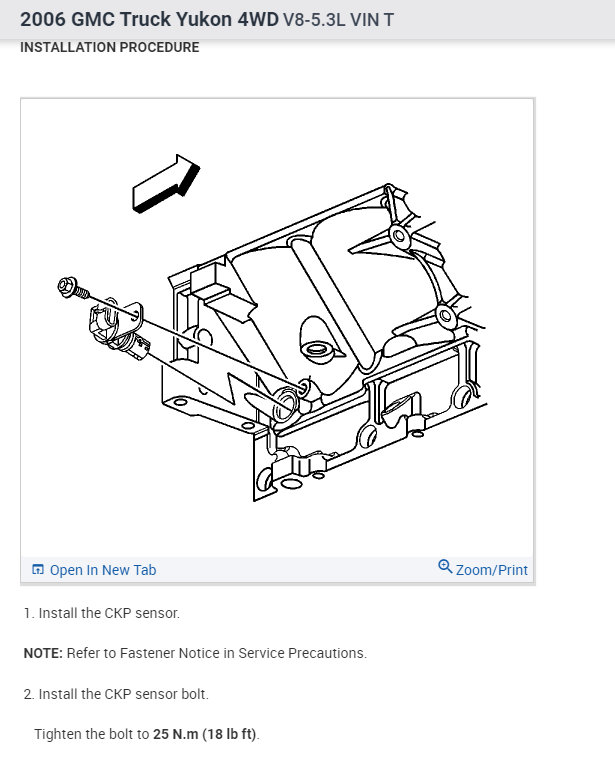 2006 GMC Truck Yukon 4WD V8-5.3L VIN T

INSTALLATION PROCEDURE

Open In New Tab

Zoom/Print

1. Install the CKP sensor.

NOTE: Refer to Fastener Notice in Service Precautions.

2. Install the CKP sensor bolt.

Tighten the bolt to 25 N.m (18 lb ft).