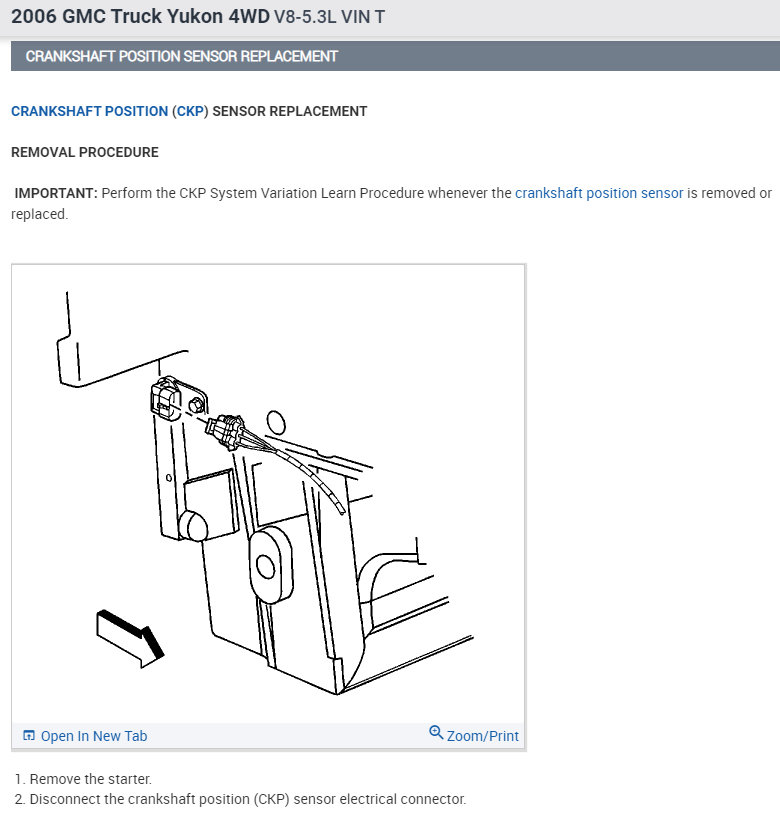 2006 GMC Truck Yukon 4WD V8-5.3L VIN T

CRANKSHAFT POSITION SENSOR REPLACEMENT

CRANKSHAFT POSITION (CKP) SENSOR REPLACEMENT

REMOVAL PROCEDURE

IMPORTANT: Perform the CKP System Variation Learn Procedure whenever the crankshaft position sensor is removed or replaced.

Open In New Tab

Zoom/Print

1. Remove the starter.
2. Disconnect the crankshaft position (CKP) sensor electrical connector.