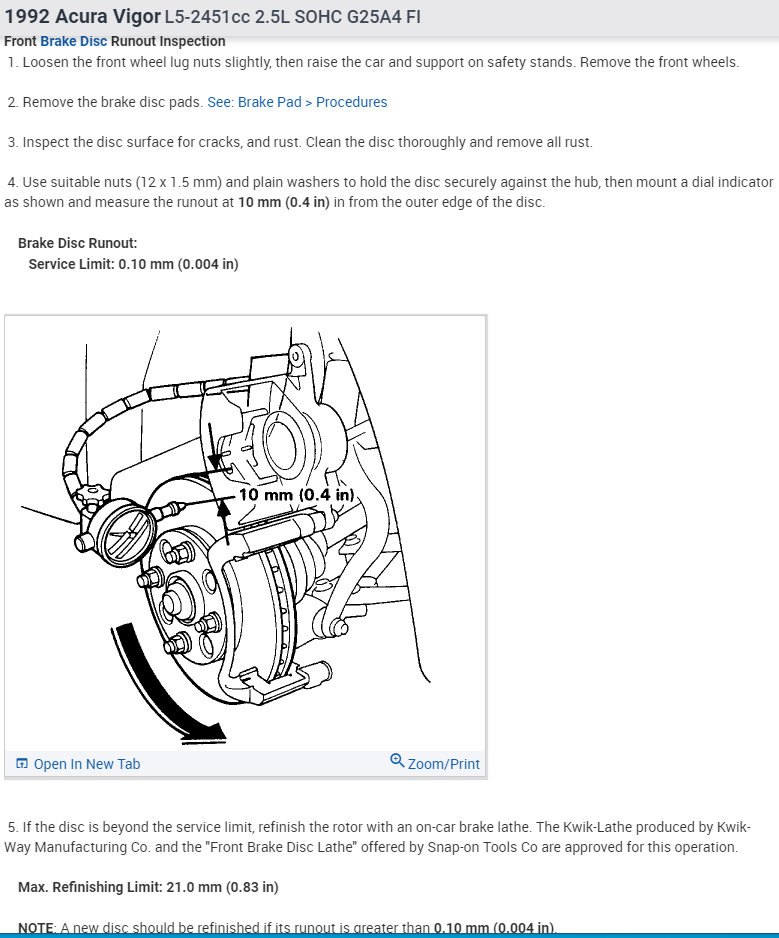 1992 Acura Vigor L5-2451cc 2.5L SOHC G25A4 FI
Front Brake Disc Runout Inspection
1. Loosen the front wheel lug nuts slightly, then raise the car and support on safety stands. Remove the front wheels.

2. Remove the brake disc pads. See: Brake Pad > Procedures

3. Inspect the disc surface for cracks, and rust. Clean the disc thoroughly and remove all rust.

4. Use suitable nuts (12 x 1.5 mm) and plain washers to hold the disc securely against the hub, then mount a dial indicator as shown and measure the runout at 10 mm (0.4 in) in from the outer edge of the disc.

Brake Disc Runout:
Service Limit: 0.10 mm (0.004 in)

10 mm (0.4 in)

Open In New Tab
Zoom/Print

5. If the disc is beyond the service limit, refinish the rotor with an on-car brake lathe. The Kwik-Lathe produced by Kwik-Way Manufacturing Co. and the "Front Brake Disc Lathe" offered by Snap-on Tools Co are approved for this operation.

Max. Refinishing Limit: 21.0 mm (0.83 in)

NOTE: A new disc should be refinished if its runout is greater than 0.10 mm (0.004 in).