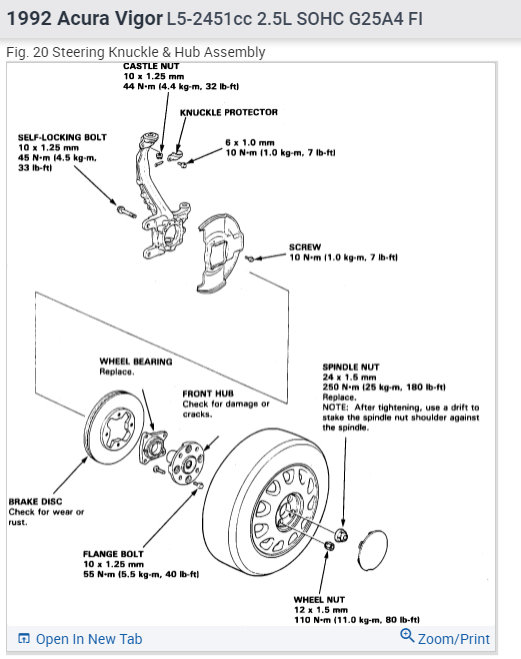 1992 Acura Vigor L5-2451cc 2.5L SOHC G25A4 FI

Fig. 20 Steering Knuckle & Hub Assembly

CASTLE NUT
10 x 1.25 mm
44 N·m (4.4 kg-m, 32 lb-ft)

KNUCKLE PROTECTOR

SELF-LOCKING BOLT
10 x 1.25 mm
45 N·m (4.5 kg-m, 33 lb-ft)

6 x 1.0 mm
10 N·m (1.0 kg-m, 7 lb-ft)

SCREW
10 N·m (1.0 kg-m, 7 lb-ft)

WHEEL BEARING
Replace.

FRONT HUB
Check for damage or cracks.

SPINDLE NUT
24 x 1.5 mm
250 N·m (25 kg-m, 180 lb-ft)
Replace.
NOTE: After tightening, use a drift to stake the spindle nut shoulder against the spindle.

BRAKE DISC
Check for wear or rust.

FLANGE BOLT
10 x 1.25 mm
55 N·m (5.5 kg-m, 40 lb-ft)

WHEEL NUT
12 x 1.5 mm
110 N·m (11.0 kg-m, 80 lb-ft)

Open In New Tab

Zoom/Print