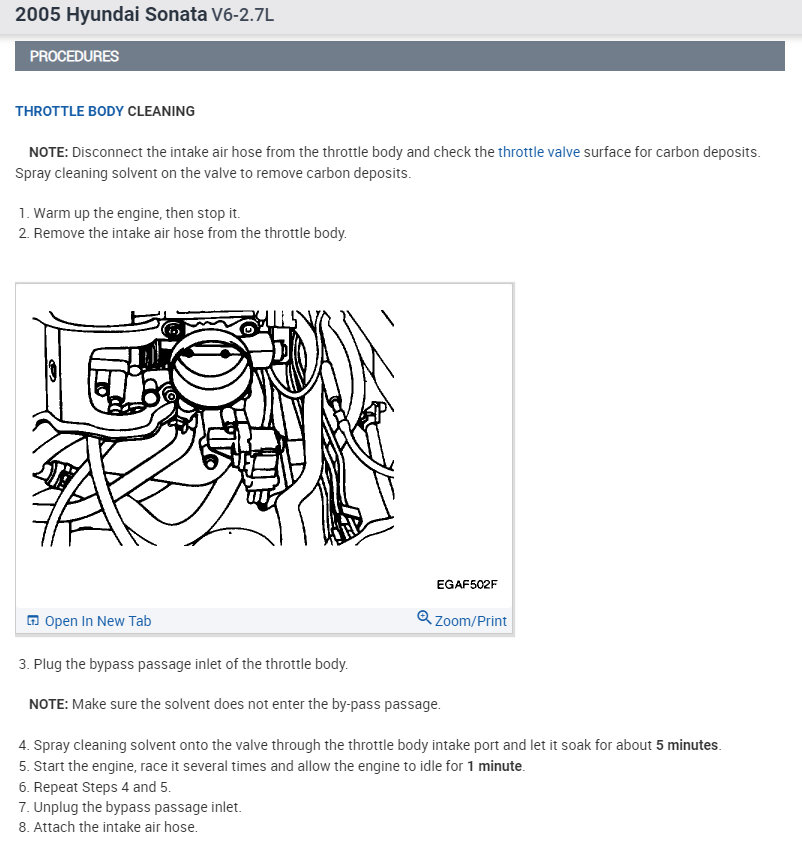 2005 Hyundai Sonata V6-2.7L

PROCEDURES

THROTTLE BODY CLEANING

NOTE: Disconnect the intake air hose from the throttle body and check the throttle valve surface for carbon deposits. Spray cleaning solvent on the valve to remove carbon deposits.

1. Warm up the engine, then stop it.
2. Remove the intake air hose from the throttle body.

EGAF502F

Open In New Tab

Zoom/Print

3. Plug the bypass passage inlet of the throttle body.

NOTE: Make sure the solvent does not enter the by-pass passage.

4. Spray cleaning solvent onto the valve through the throttle body intake port and let it soak for about 5 minutes.
5. Start the engine, race it several times and allow the engine to idle for 1 minute.
6. Repeat Steps 4 and 5.
7. Unplug the bypass passage inlet.
8. Attach the intake air hose.