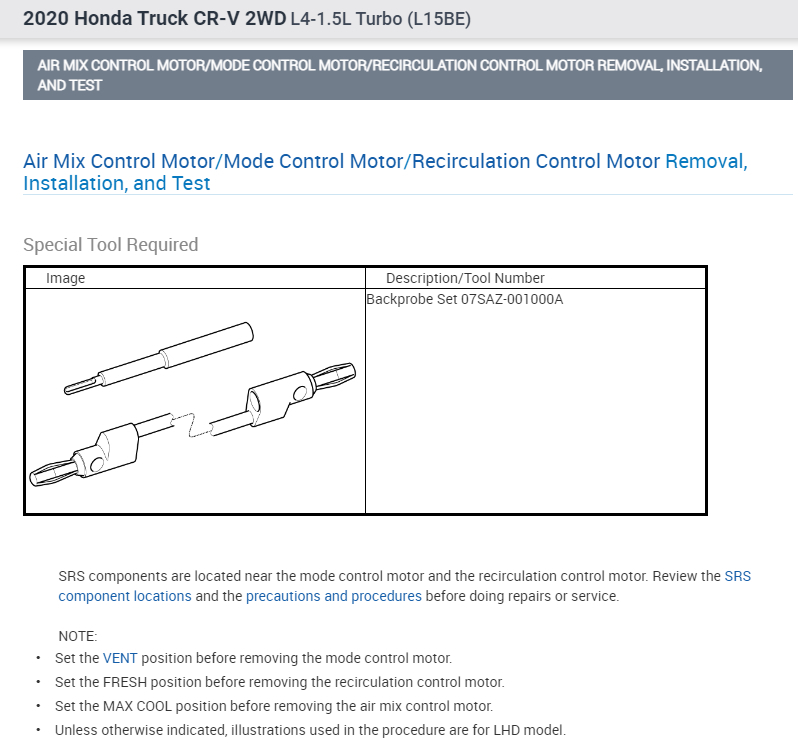 2020 Honda Truck CR-V 2WD L4-1.5L Turbo (L15BE)

AIR MIX CONTROL MOTOR/MODE CONTROL MOTOR/RECIRCULATION CONTROL MOTOR REMOVAL, INSTALLATION, AND TEST

Air Mix Control Motor/Mode Control Motor/Recirculation Control Motor Removal, Installation, and Test

Special Tool Required

| Image | Description/Tool Number |
|---|---|
| | Backprobe Set 07SAZ-001000A |

SRS components are located near the mode control motor and the recirculation control motor. Review the SRS component locations and the precautions and procedures before doing repairs or service.

NOTE:
• Set the VENT position before removing the mode control motor.
• Set the FRESH position before removing the recirculation control motor.
• Set the MAX COOL position before removing the air mix control motor.
• Unless otherwise indicated, illustrations used in the procedure are for LHD model.