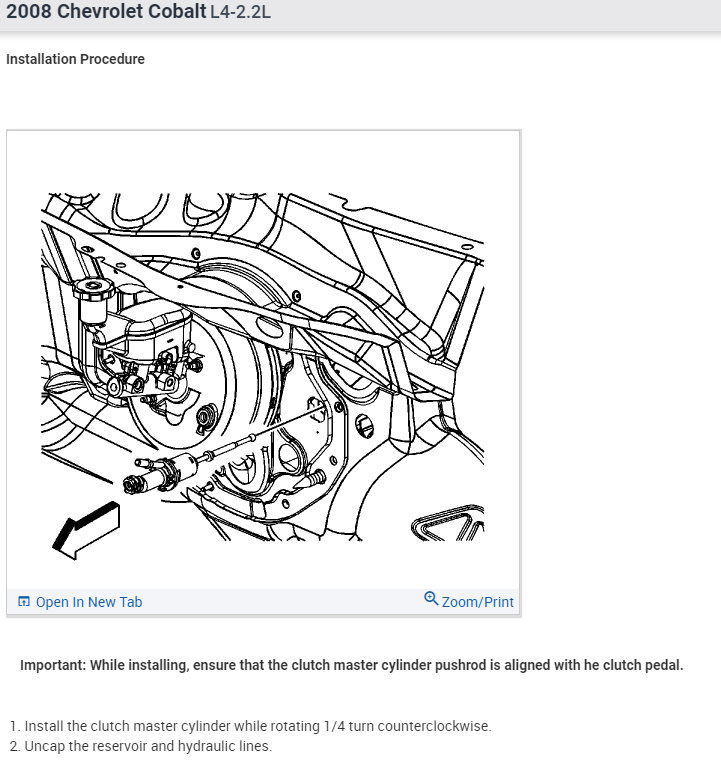 2008 Chevrolet Cobalt L4-2.2L

Installation Procedure

Open In New Tab

Zoom/Print

Important: While installing, ensure that the clutch master cylinder pushrod is aligned with he clutch pedal.

1. Install the clutch master cylinder while rotating 1/4 turn counterclockwise.
2. Uncap the reservoir and hydraulic lines.