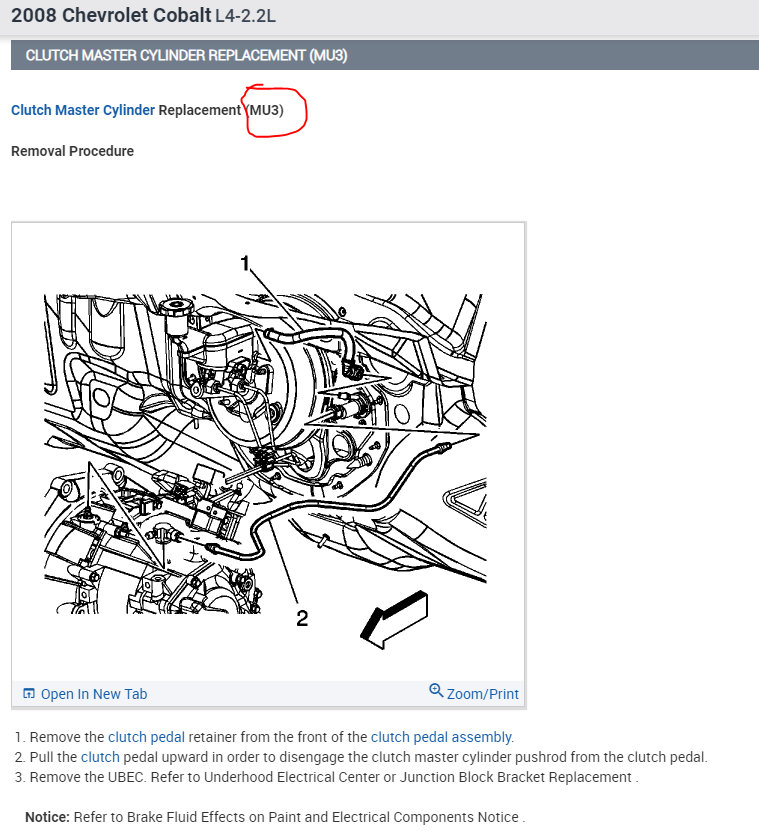 2008 Chevrolet Cobalt L4-2.2L

CLUTCH MASTER CYLINDER REPLACEMENT (MU3)

Clutch Master Cylinder Replacement (MU3)

Removal Procedure

1

2

Open In New Tab

Zoom/Print

1. Remove the clutch pedal retainer from the front of the clutch pedal assembly.
2. Pull the clutch pedal upward in order to disengage the clutch master cylinder pushrod from the clutch pedal.
3. Remove the UBEC. Refer to Underhood Electrical Center or Junction Block Bracket Replacement .

Notice: Refer to Brake Fluid Effects on Paint and Electrical Components Notice .