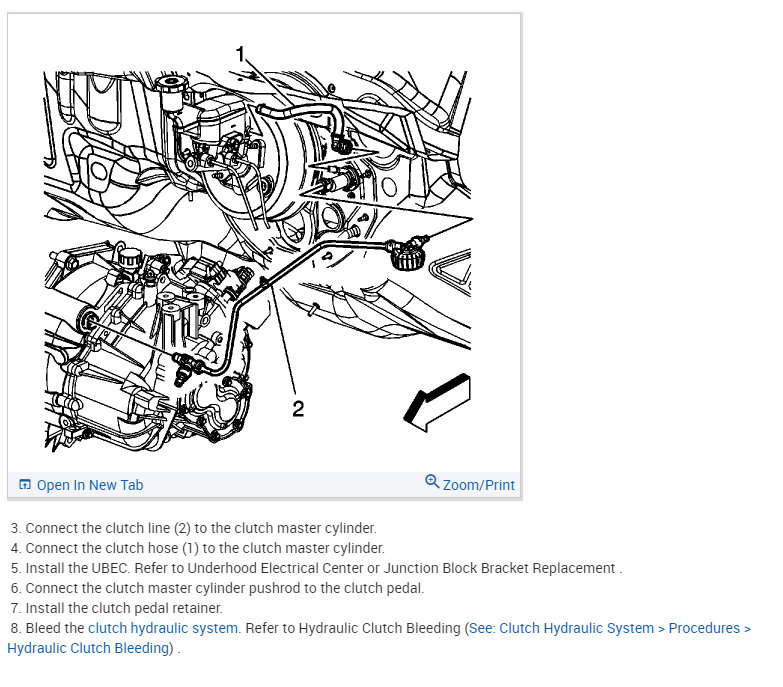 1

2

Open In New Tab

Zoom/Print

3. Connect the clutch line (2) to the clutch master cylinder.
4. Connect the clutch hose (1) to the clutch master cylinder.
5. Install the UBEC. Refer to Underhood Electrical Center or Junction Block Bracket Replacement .
6. Connect the clutch master cylinder pushrod to the clutch pedal.
7. Install the clutch pedal retainer.
8. Bleed the clutch hydraulic system. Refer to Hydraulic Clutch Bleeding (See: Clutch Hydraulic System > Procedures > Hydraulic Clutch Bleeding) .