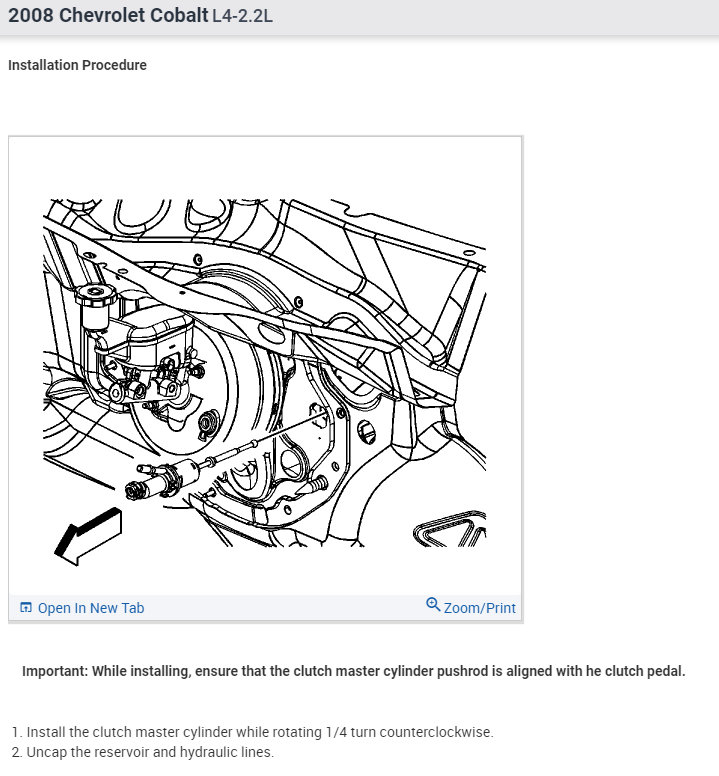 2008 Chevrolet Cobalt L4-2.2L

Installation Procedure

Open In New Tab

Zoom/Print

Important: While installing, ensure that the clutch master cylinder pushrod is aligned with he clutch pedal.

1. Install the clutch master cylinder while rotating 1/4 turn counterclockwise.
2. Uncap the reservoir and hydraulic lines.